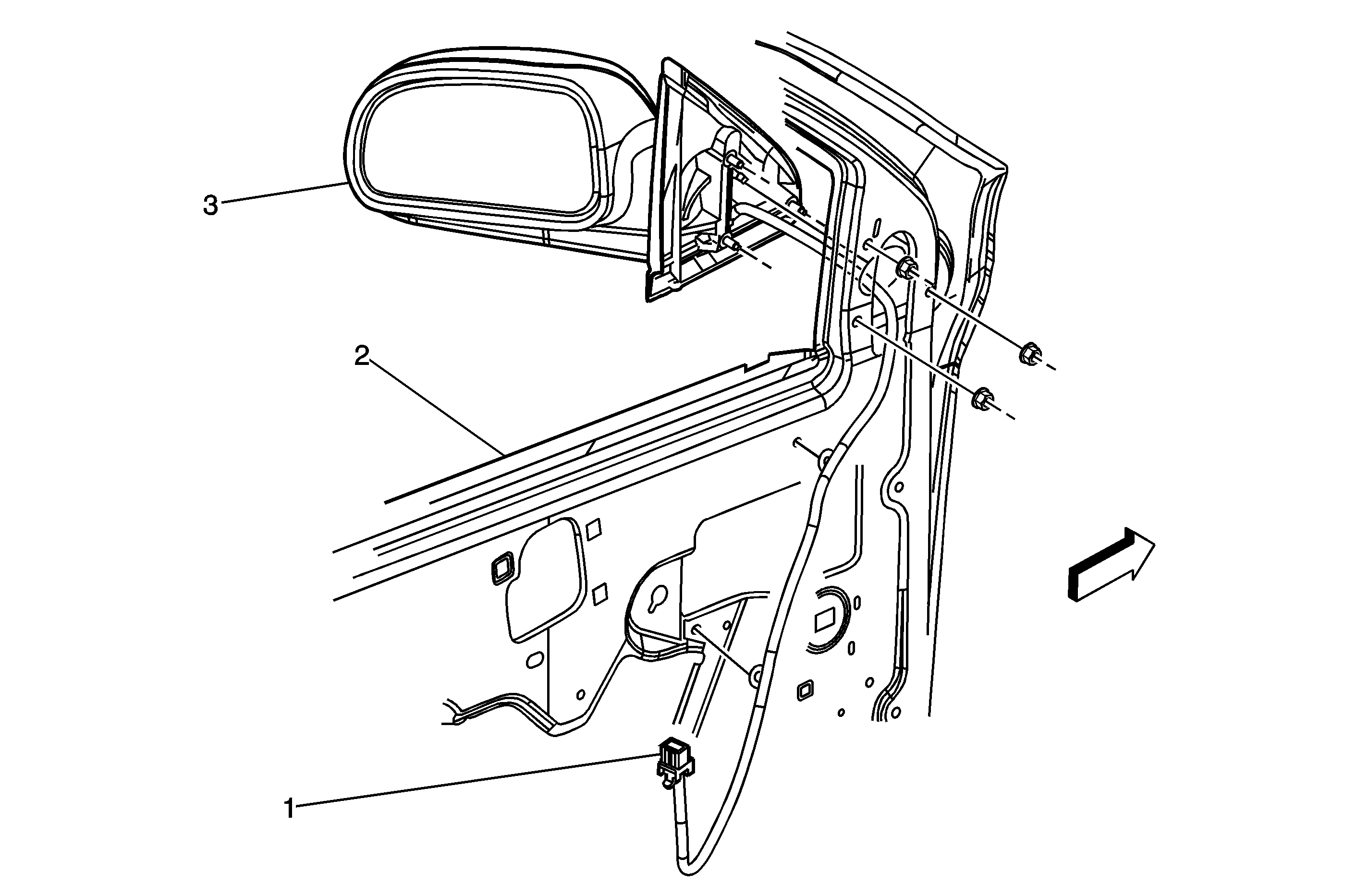 3
2
1