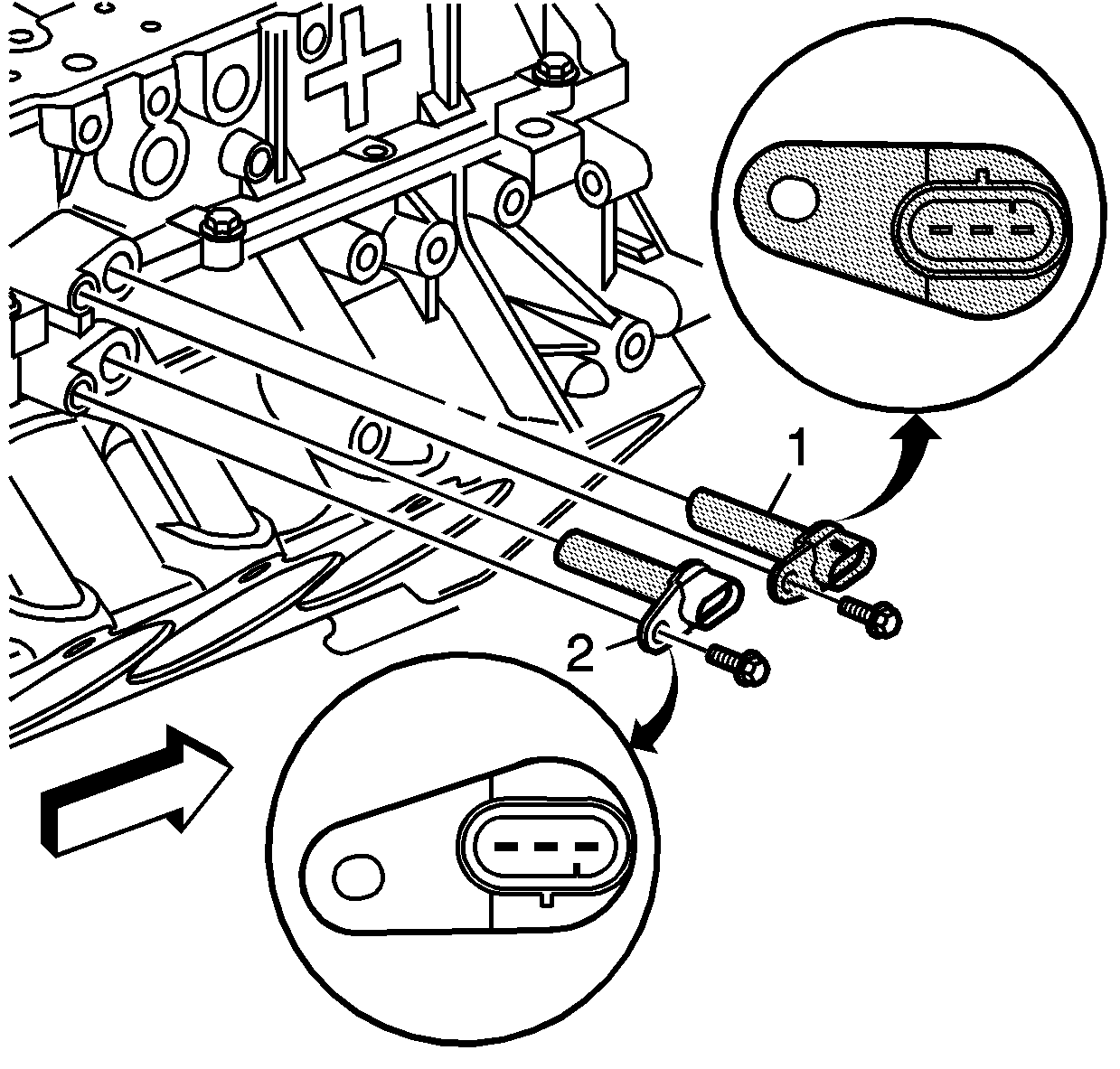 1
2