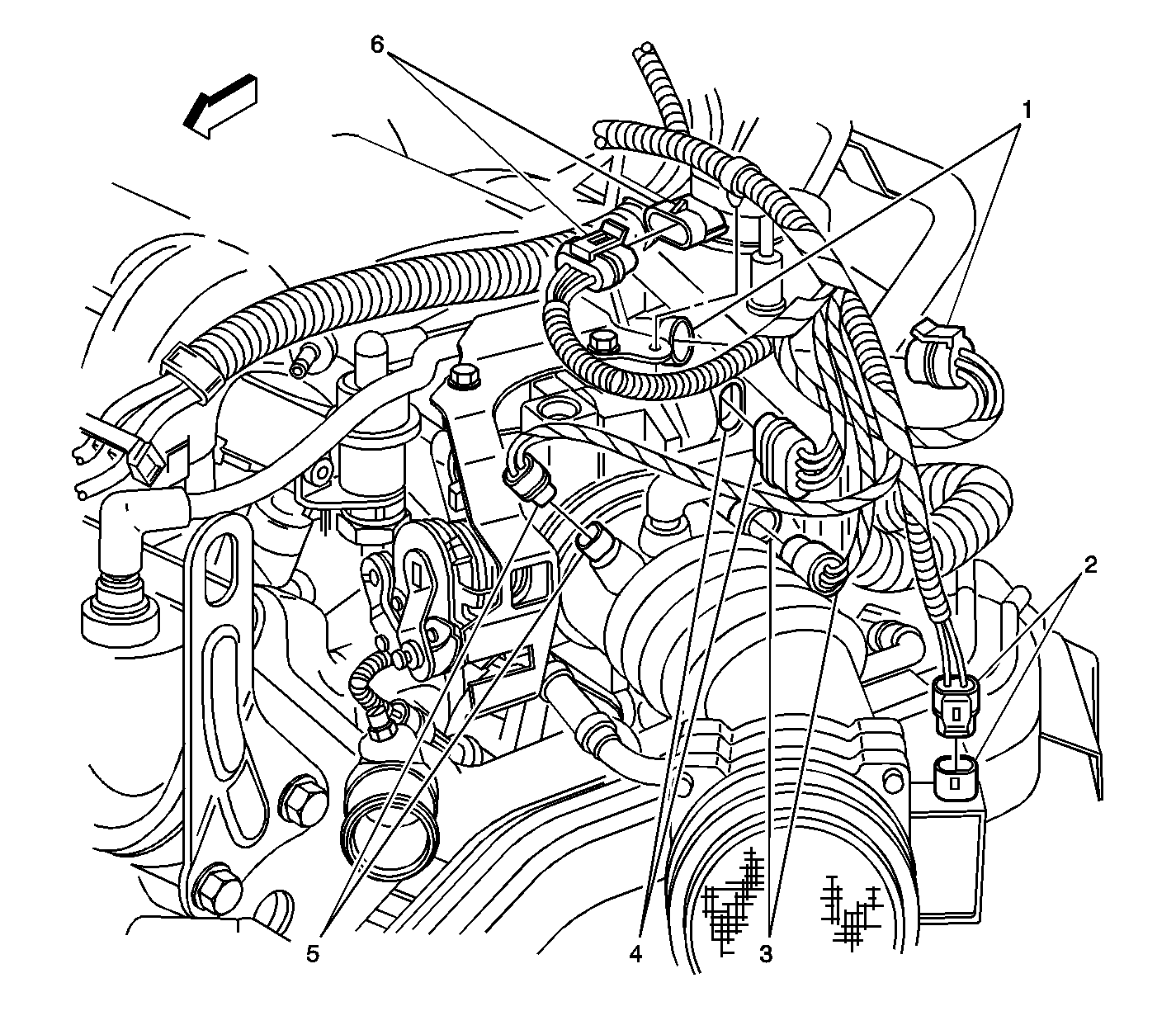 6
1
2
5
4
3