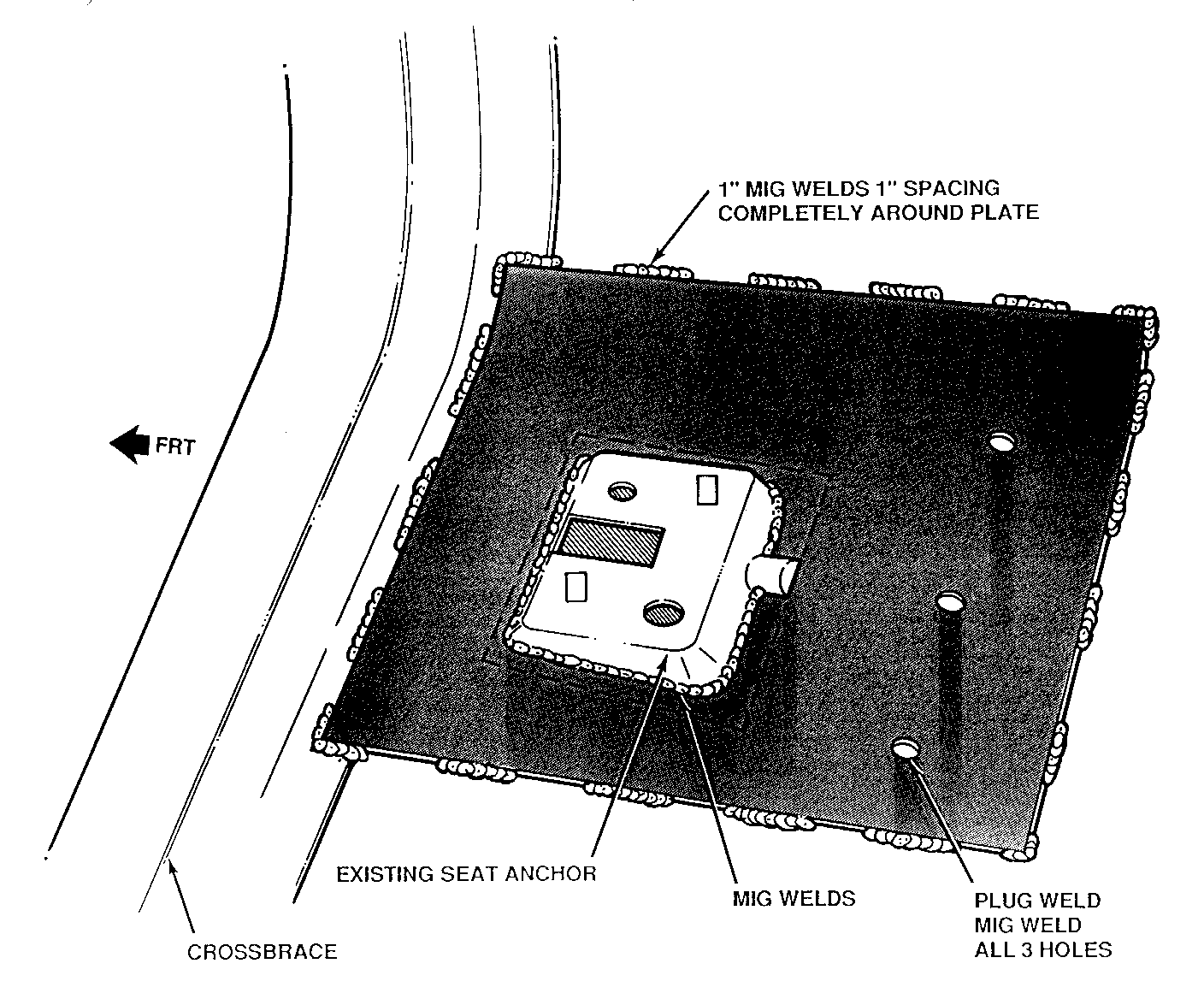 1" MIG WELDS 1" SPACING
COMPLETELY AROUND PLATE

FRT

EXISTING SEAT ANCHOR

MIG WELDS

PLUG WELD
MIG WELD
ALL 3 HOLES

CROSSBRACE