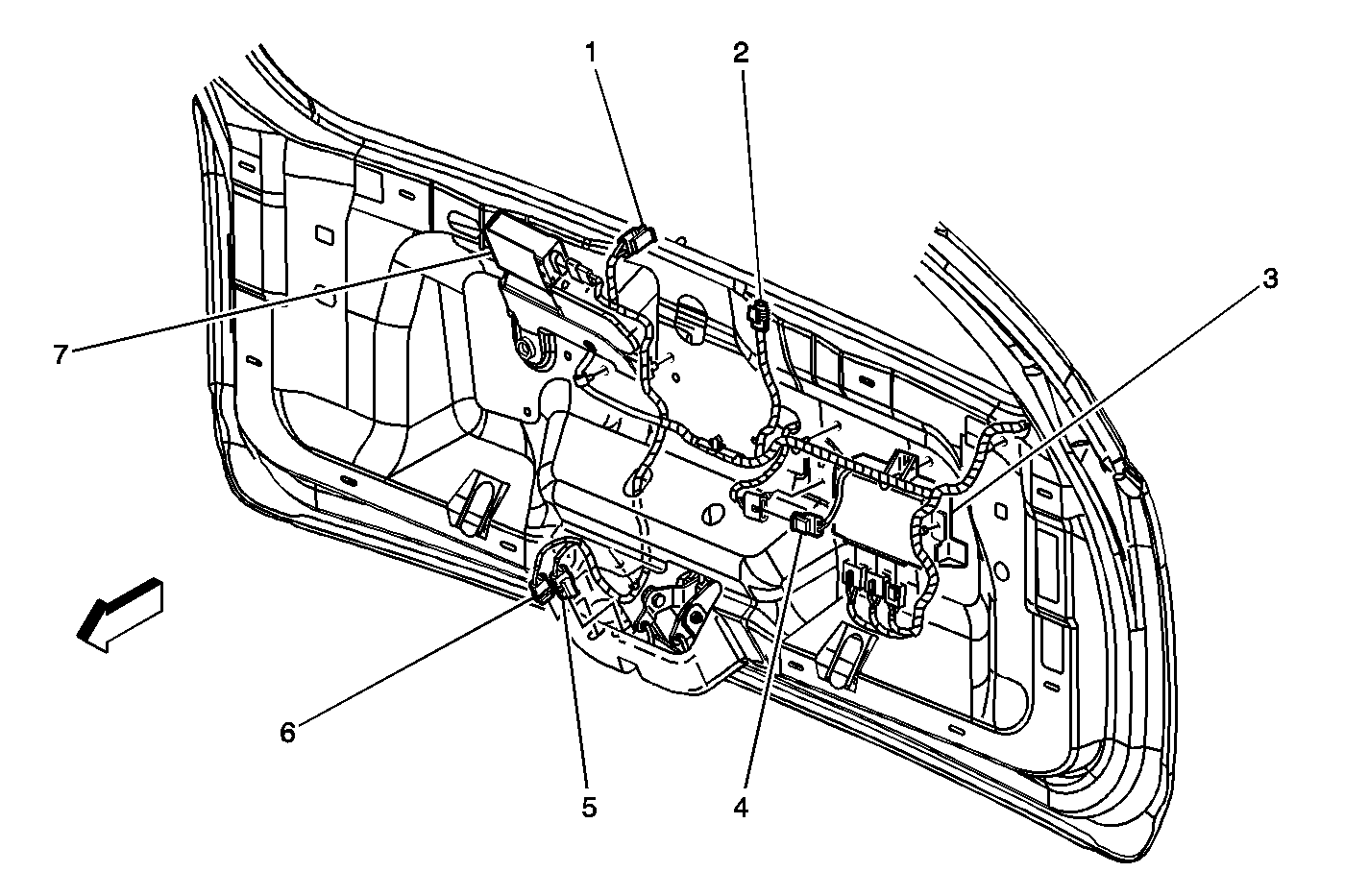 1
2
3
7
6
5
4