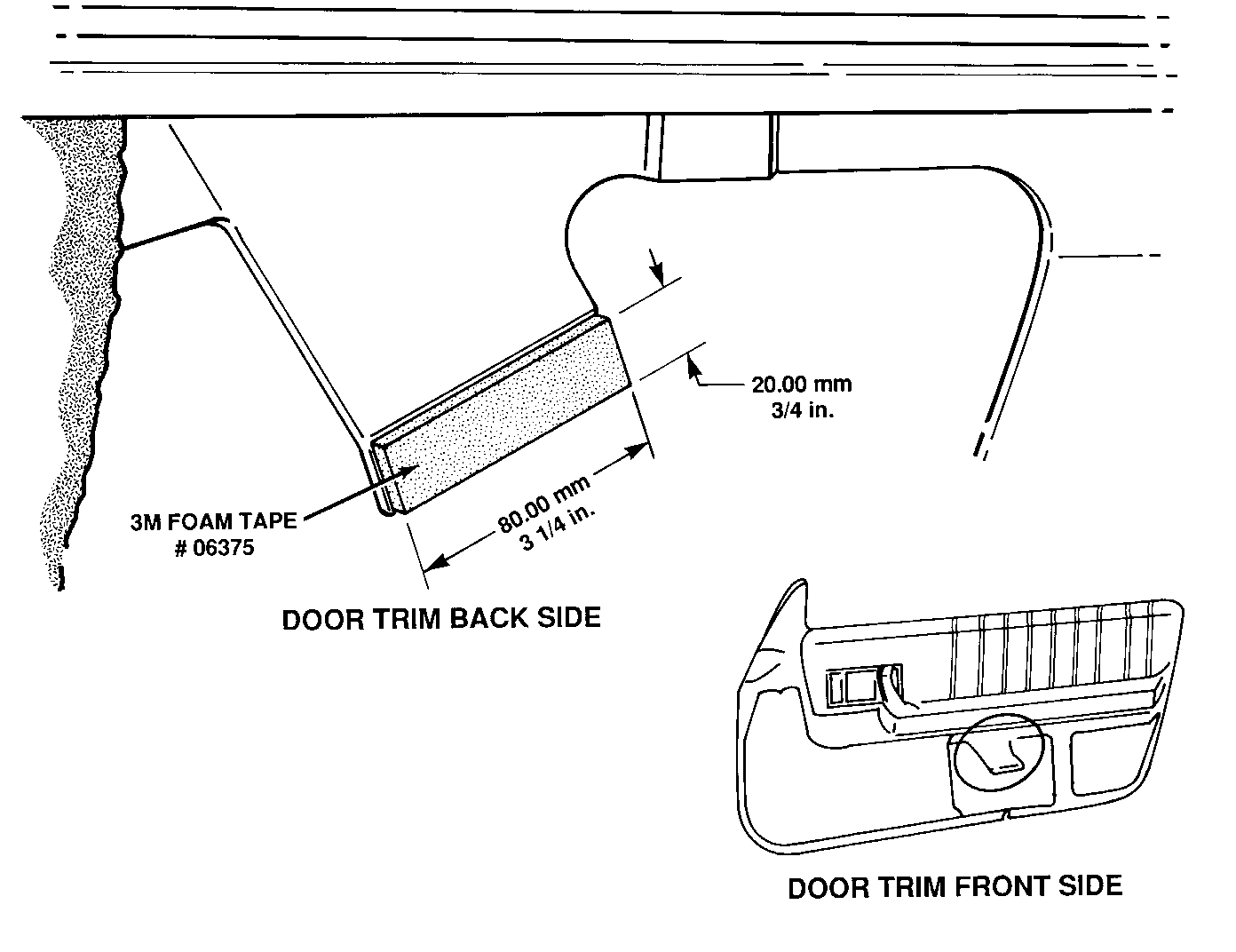 20.00 mm
3/4 in.

3M FOAM TAPE
# 06375

80.00 mm
3 1/4 in.

DOOR TRIM BACK SIDE

DOOR TRIM FRONT SIDE