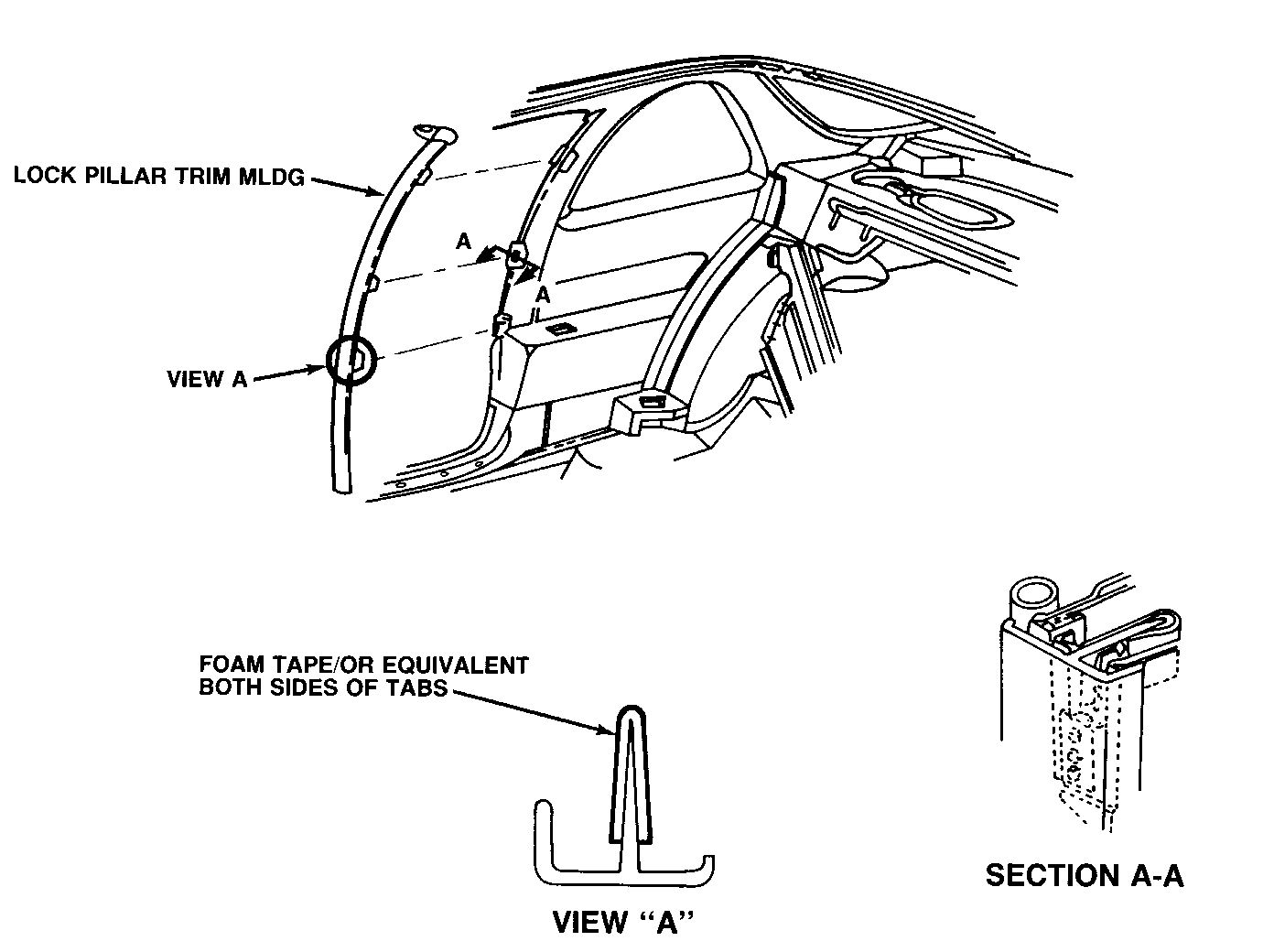 LOCK PILLAR TRIM MLDG

A

A

VIEW A

FOAM TAPE/OR EQUIVALENT BOTH SIDES OF TABS

VIEW "A"

SECTION A-A