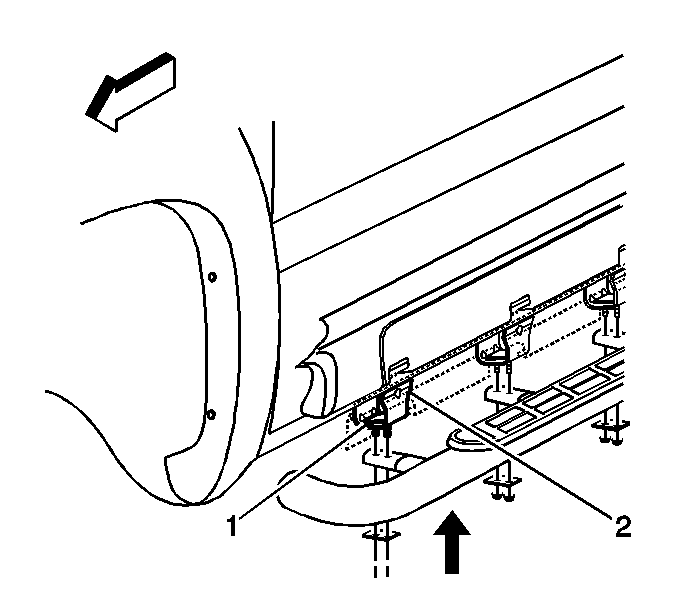 1
2