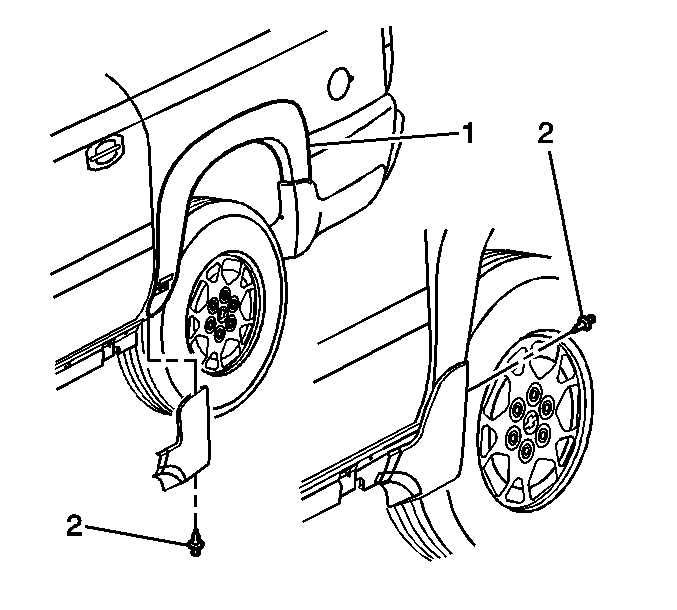 1
2
2