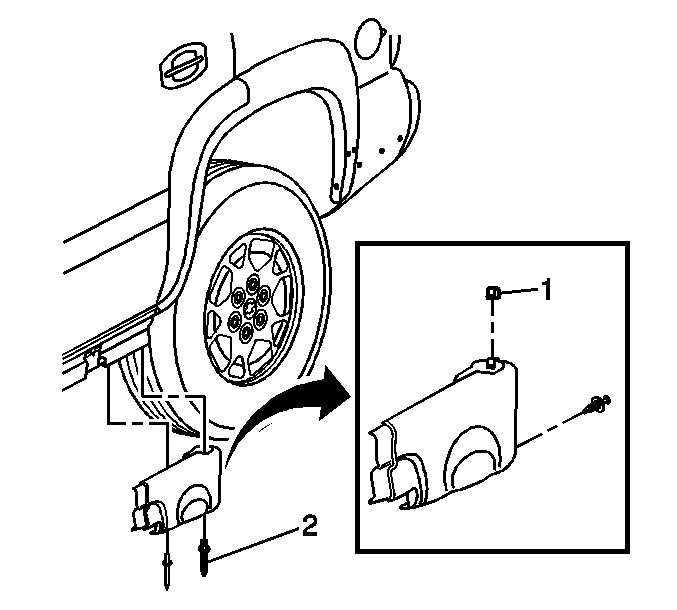 1
2