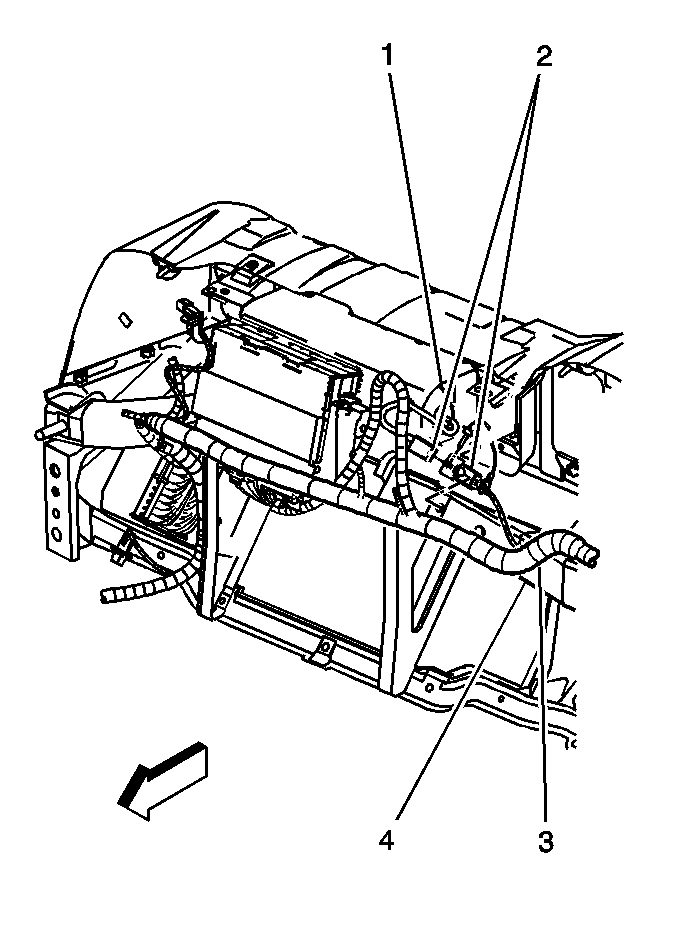 1
2
4
3