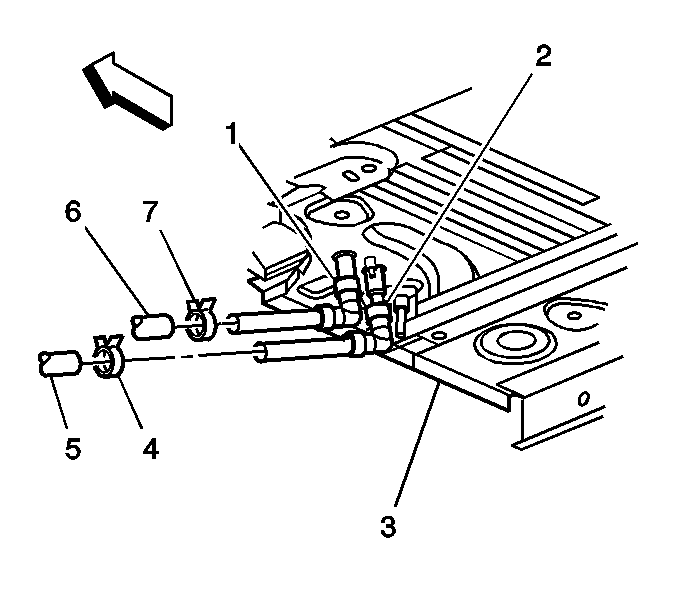 2
1
6
7
5
4
3