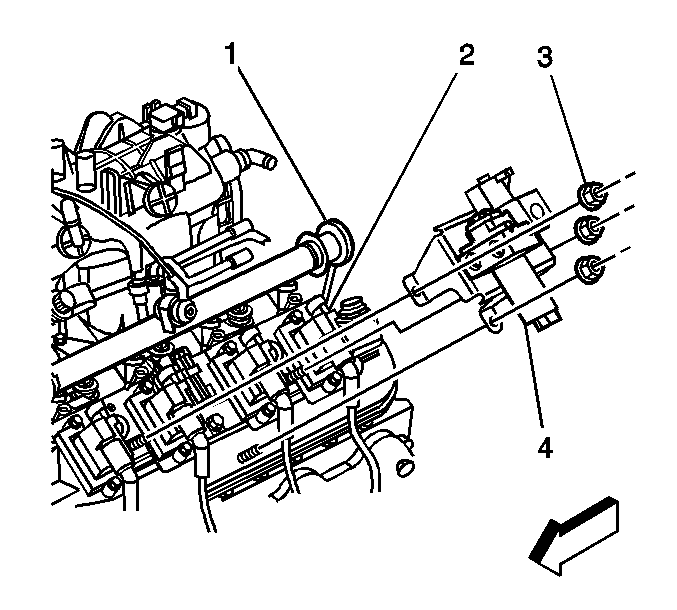 1
2
3
4