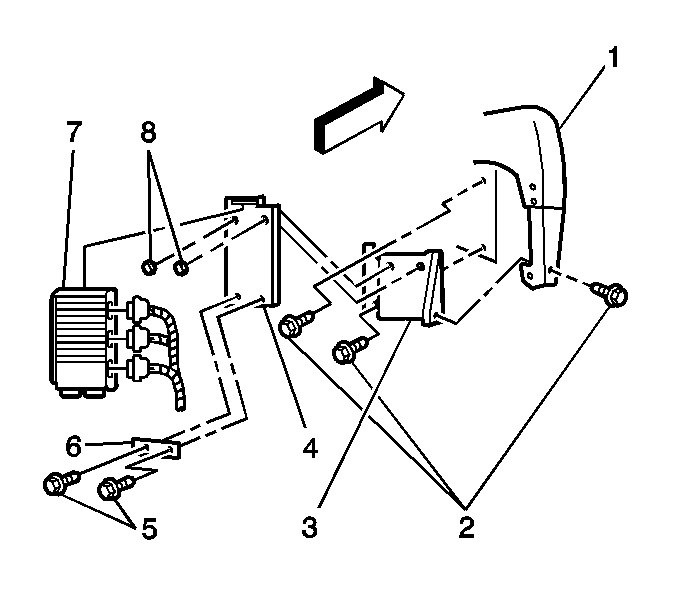 1
7
8
6
4
5
3
2