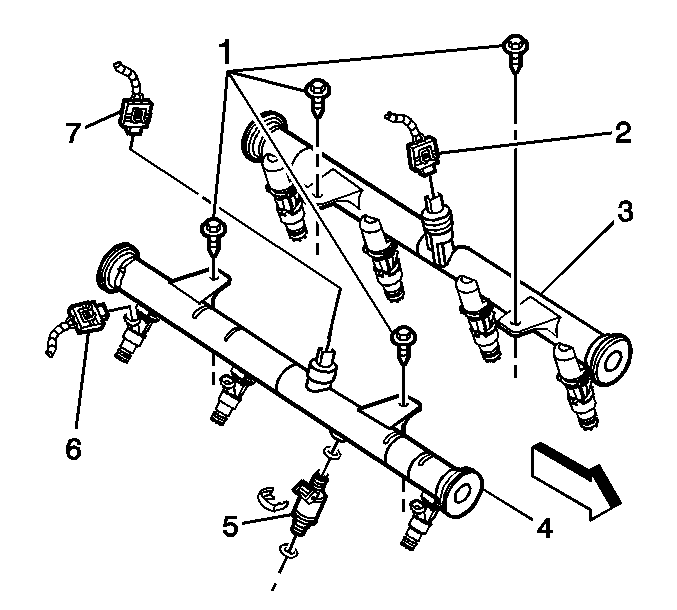 1
7
2
3
6
5
4