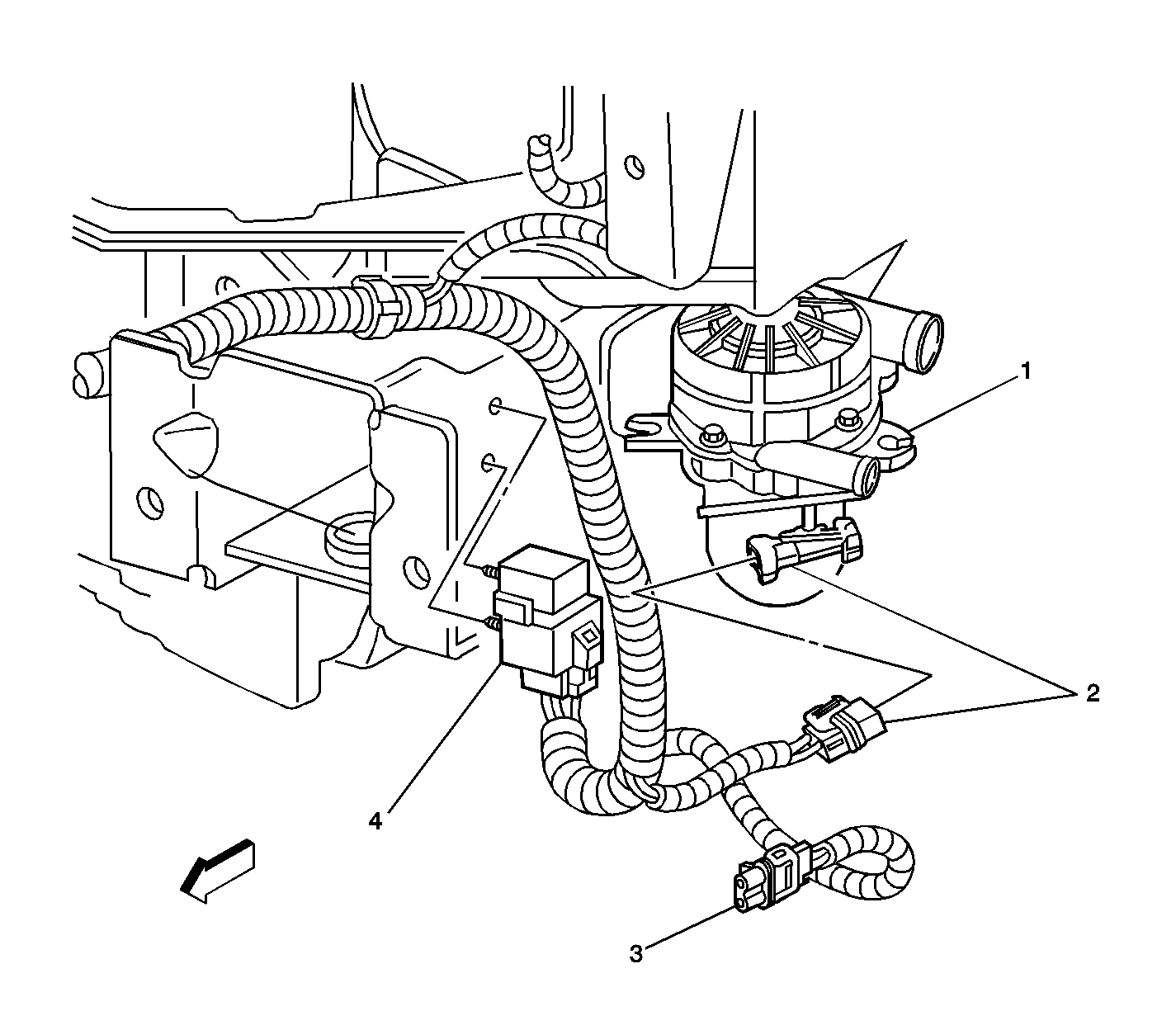 1
2
4
3