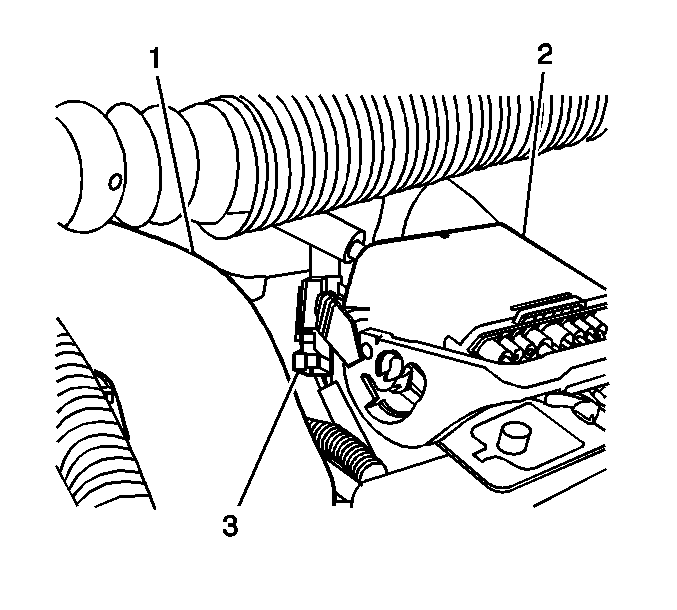 1
2
3