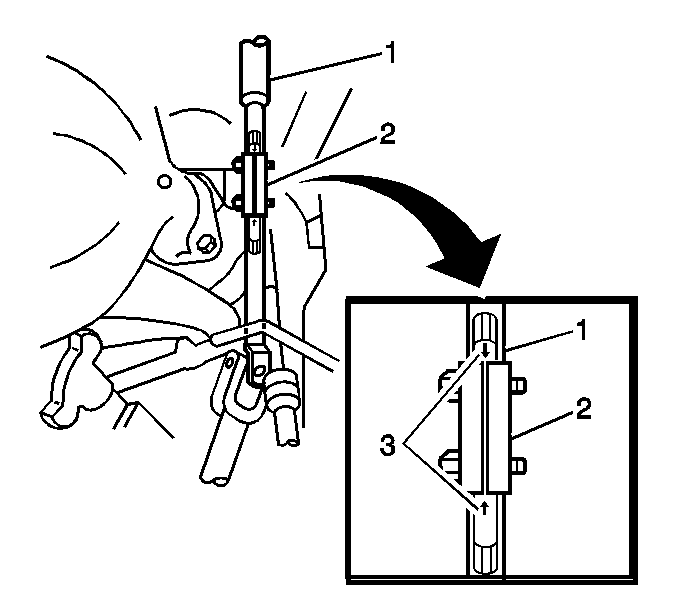 1
2
1
2
3