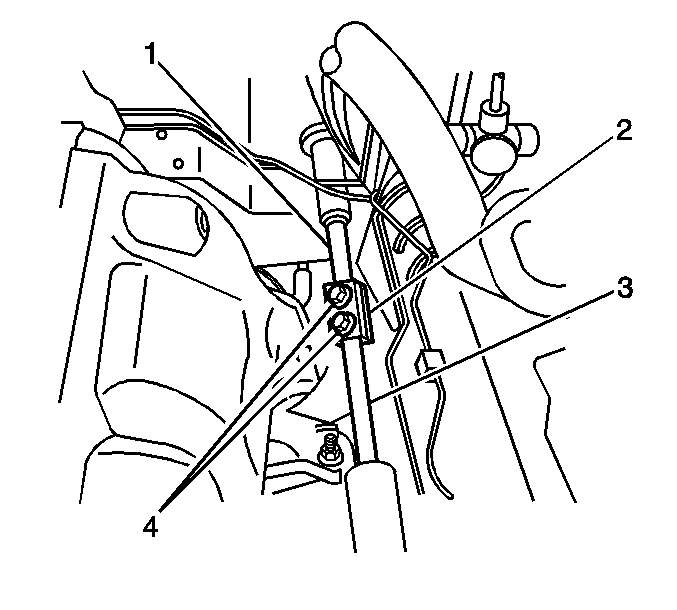 1
2
3
4