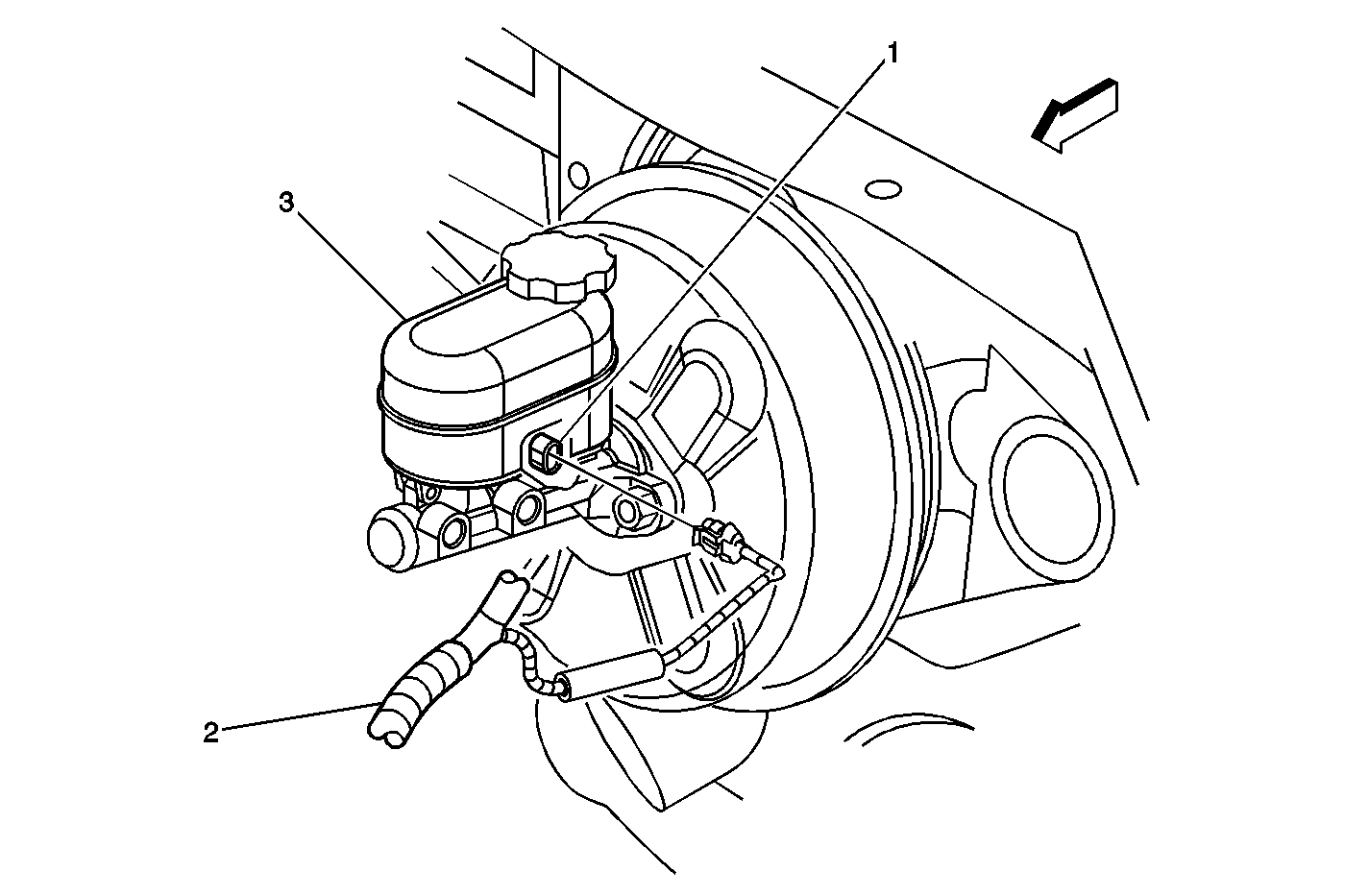 1
3
2