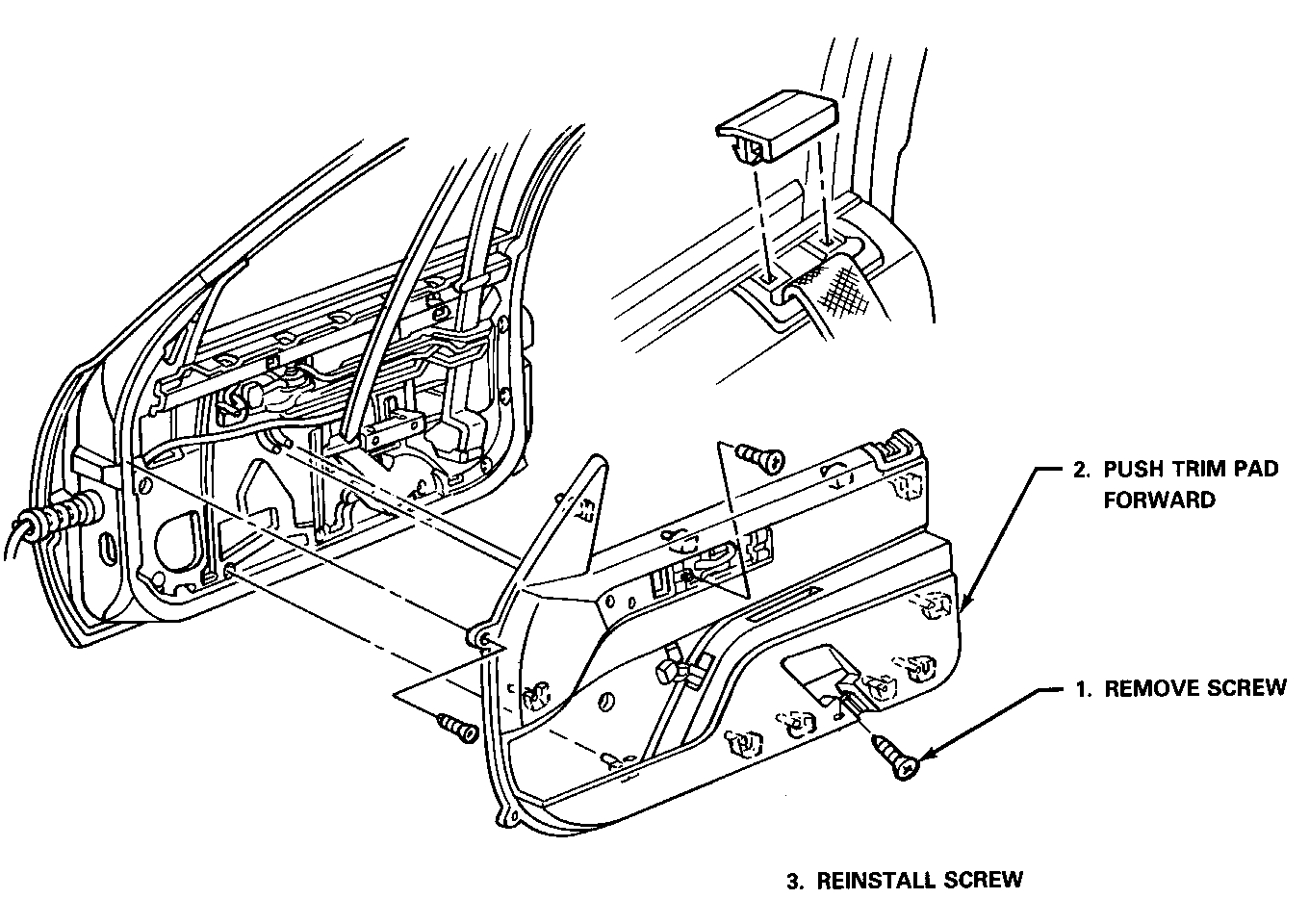 2. PUSH TRIM PAD FORWARD

1. REMOVE SCREW

3. REINSTALL SCREW