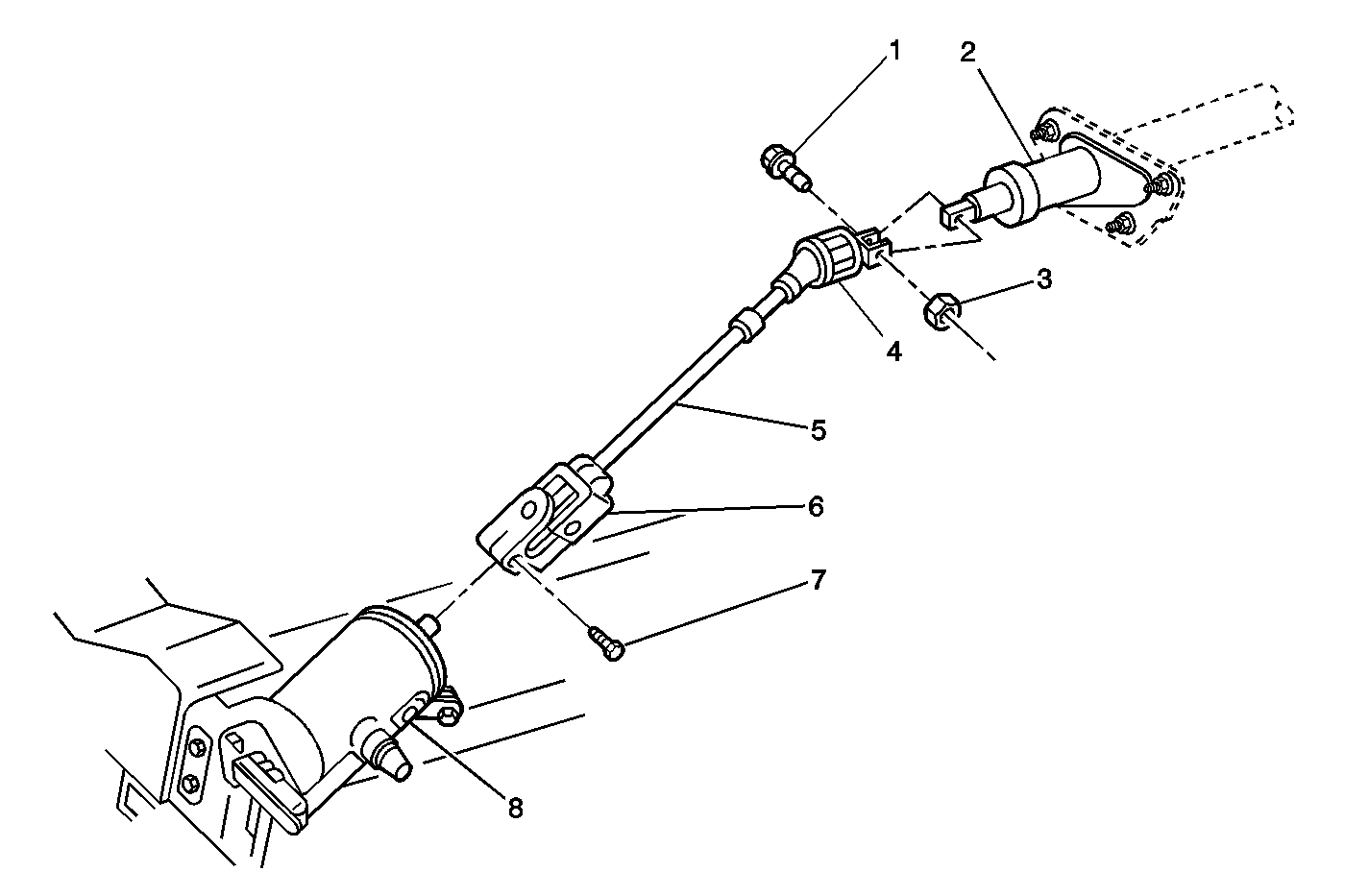 1
2
3
4
5
6
7
8