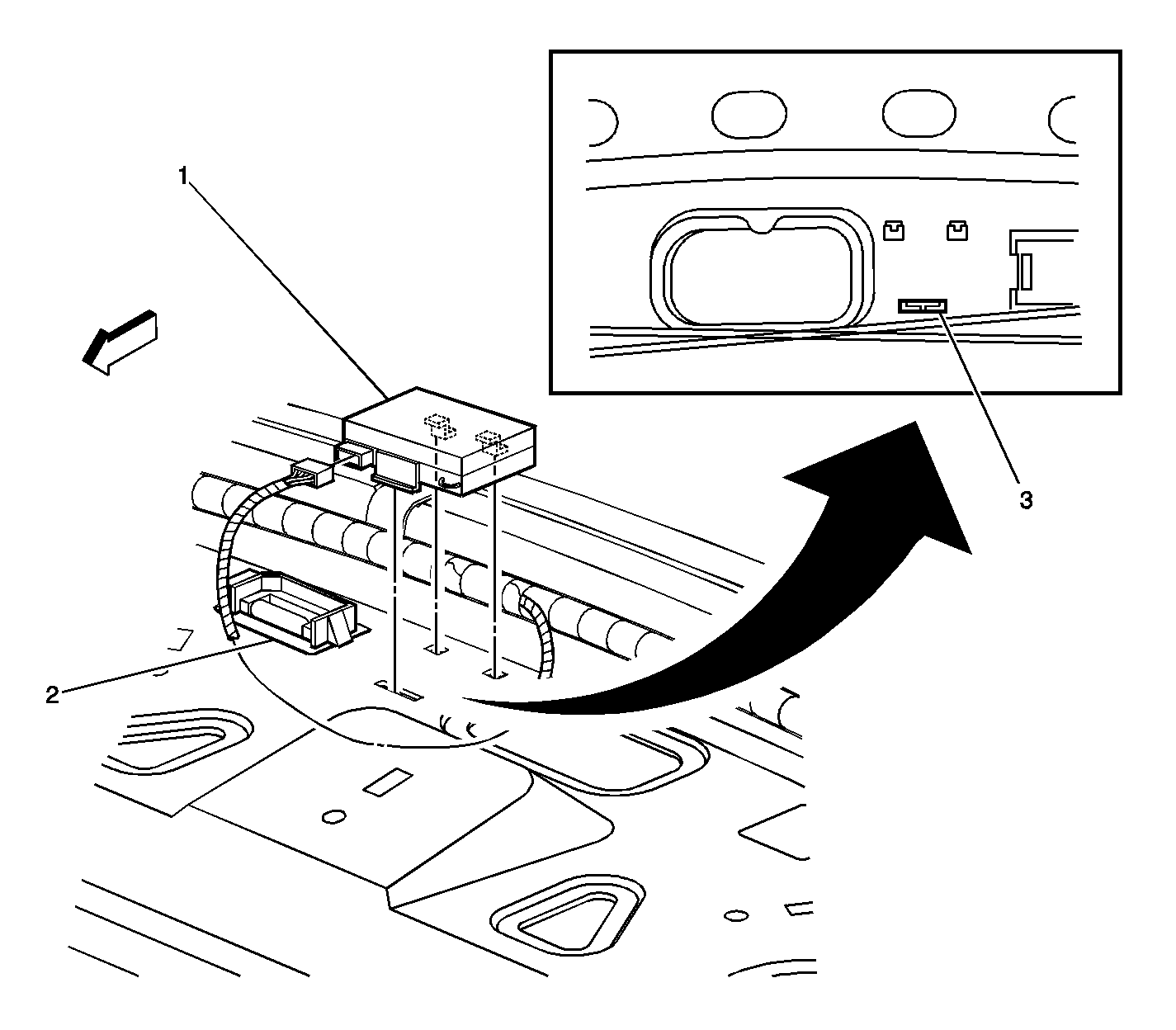 1

2

3