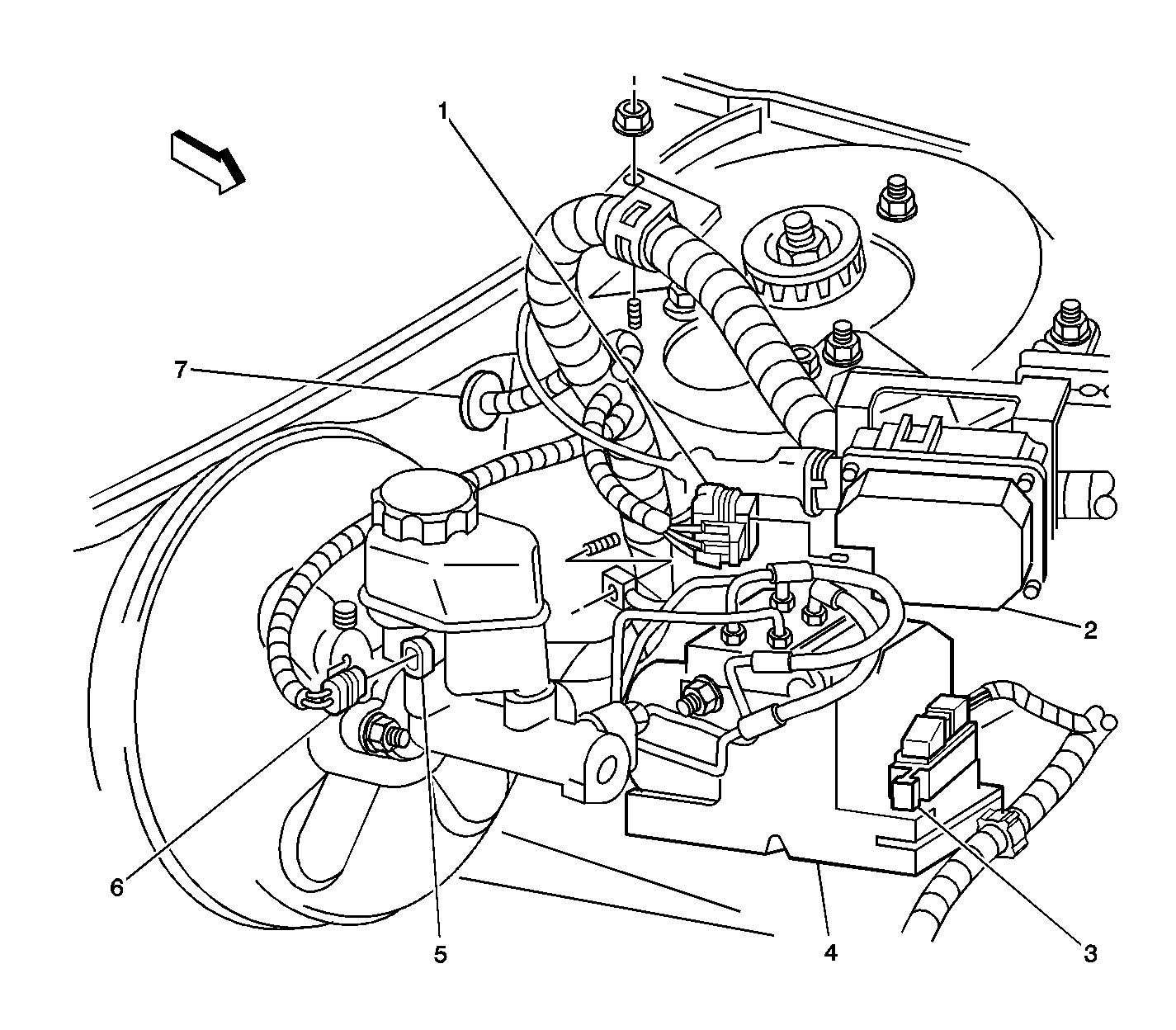 1
7
2
6
5
4
3