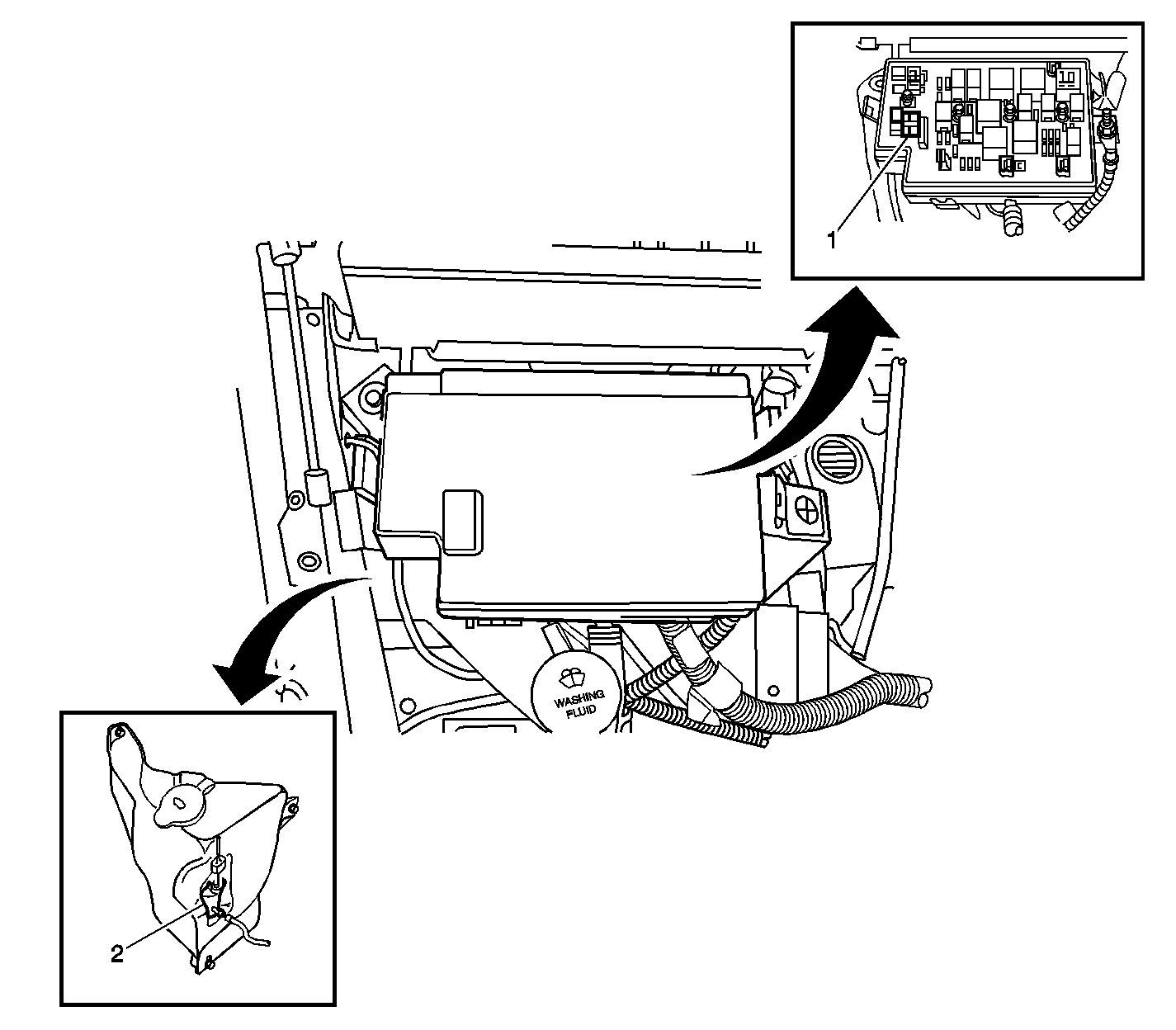 1

WASHING FLUID

2