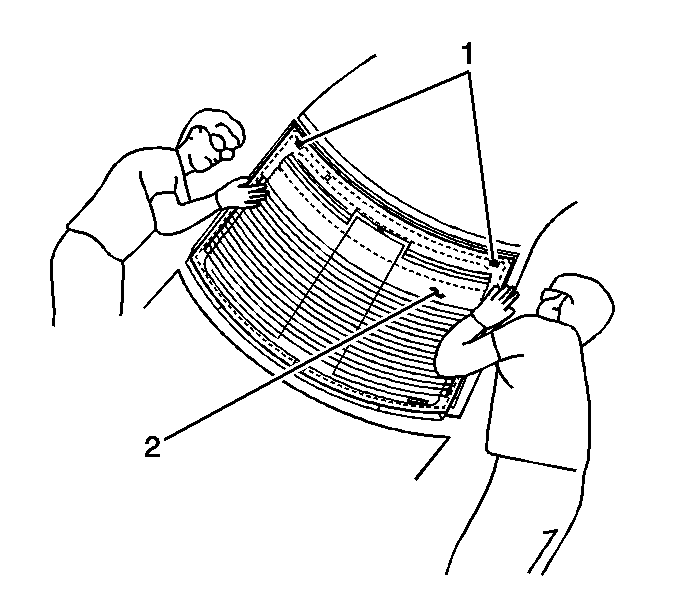 1

2