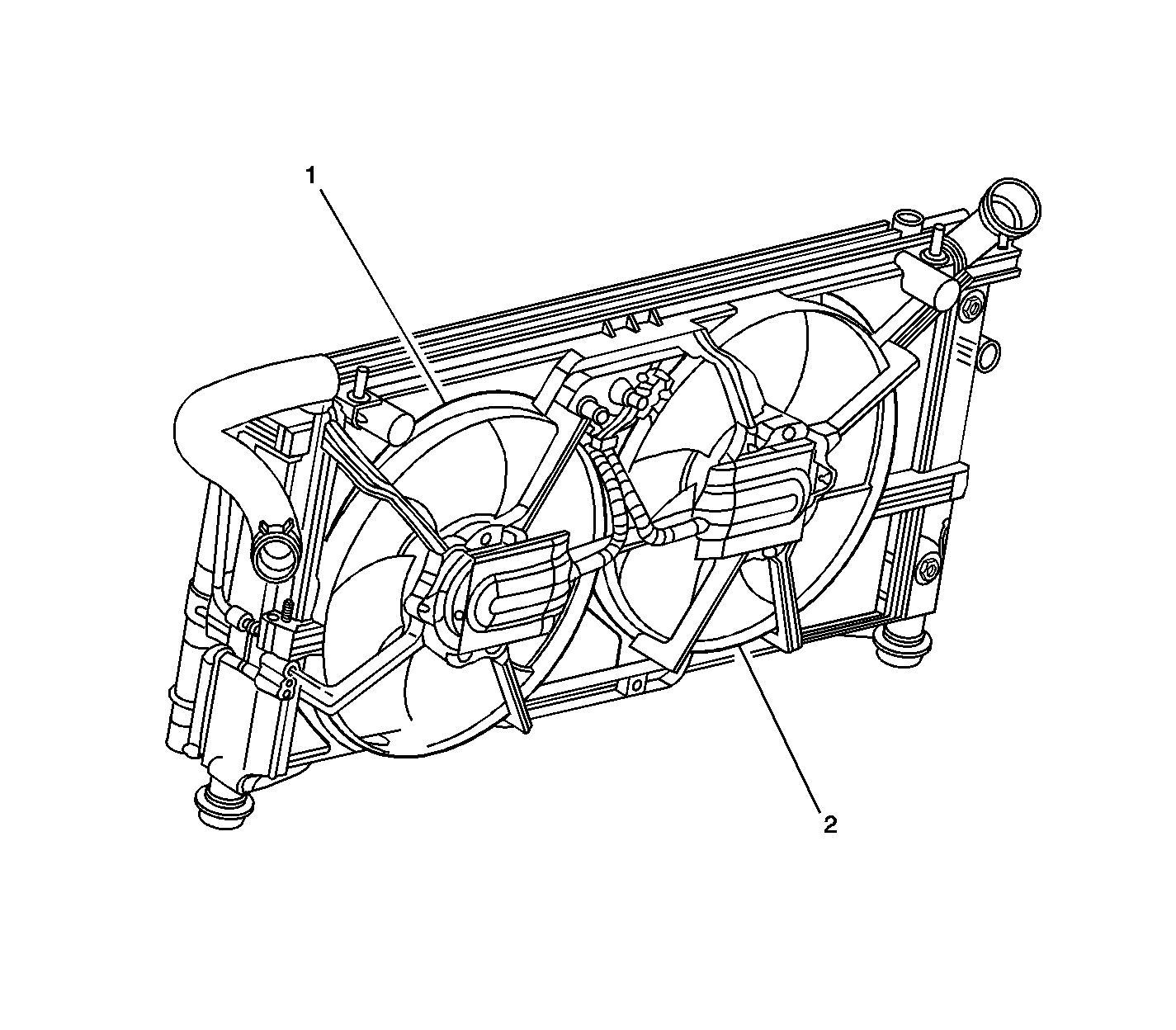 1

2