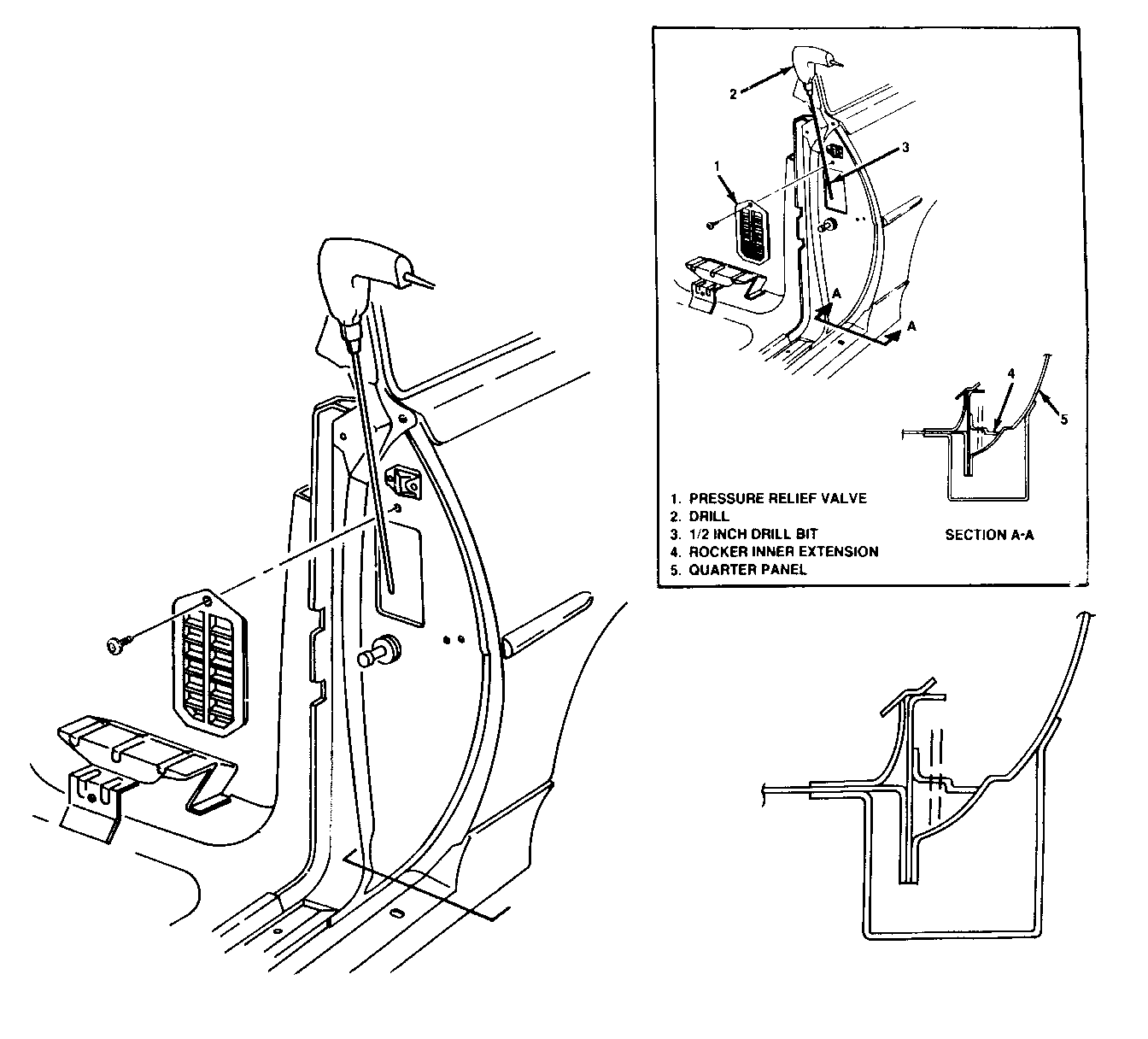 2
3
1
A
A
4
5
1. PRESSURE RELIEF VALVE
2. DRILL
3. 1/2 INCH DRILL BIT
4. ROCKER INNER EXTENSION
5. QUARTER PANEL

SECTION A-A