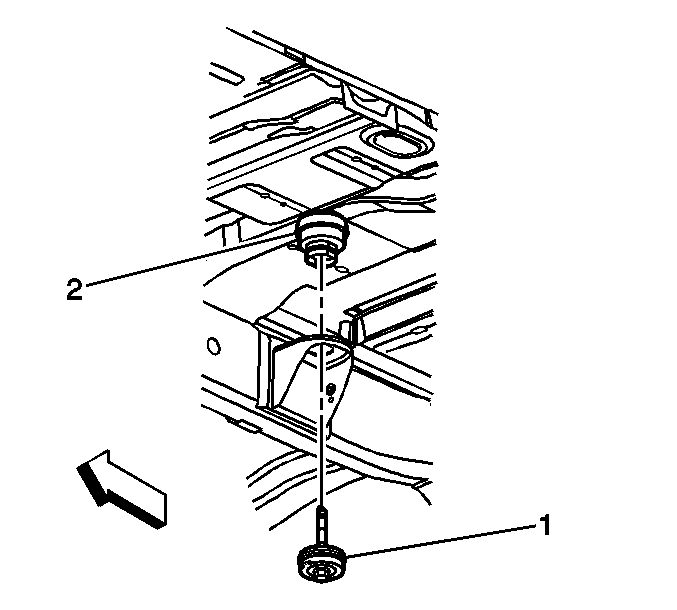 2

1