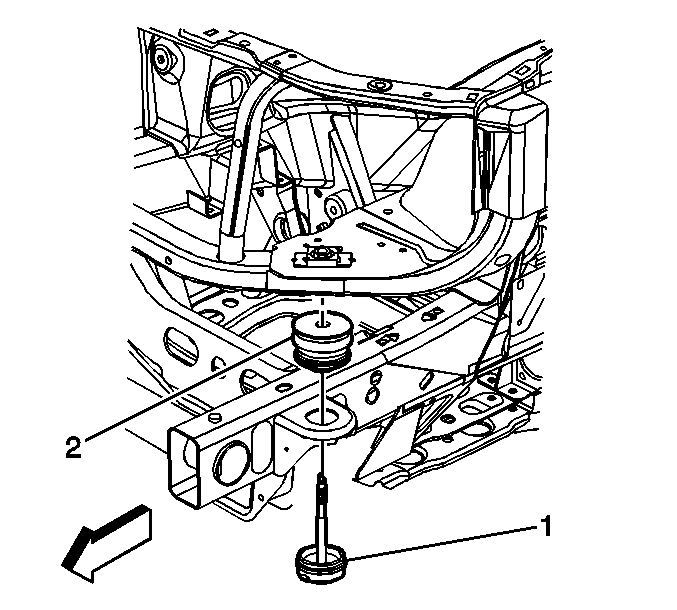 2
1