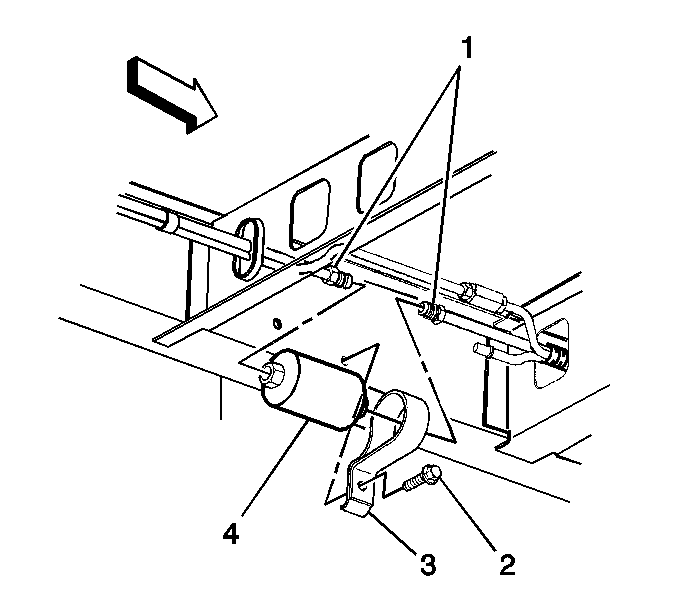 1

4

3

2