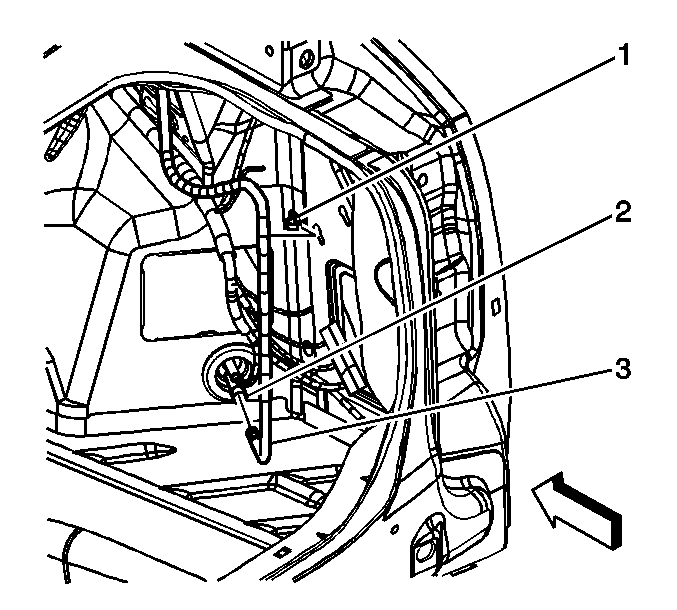 1
2
3