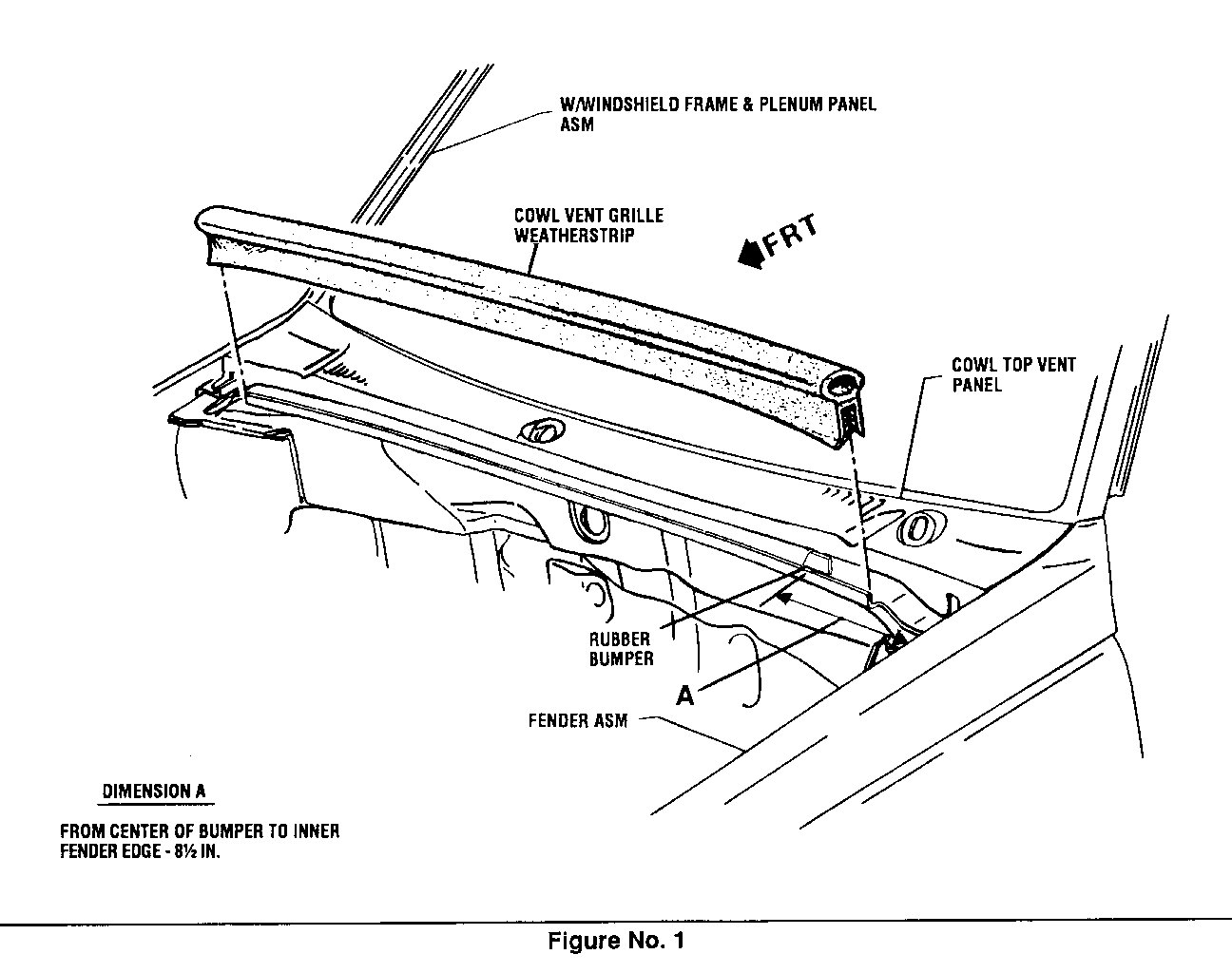 W/WINDSHIELD FRAME & PLENUM PANEL ASM

COWL VENT GRILLE WEATHERSTRIP

FRT

COWL TOP VENT PANEL

RUBBER BUMPER

A

FENDER ASM

DIMENSION A

FROM CENTER OF BUMPER TO INNER FENDER EDGE - 8½ IN.

Figure No. 1