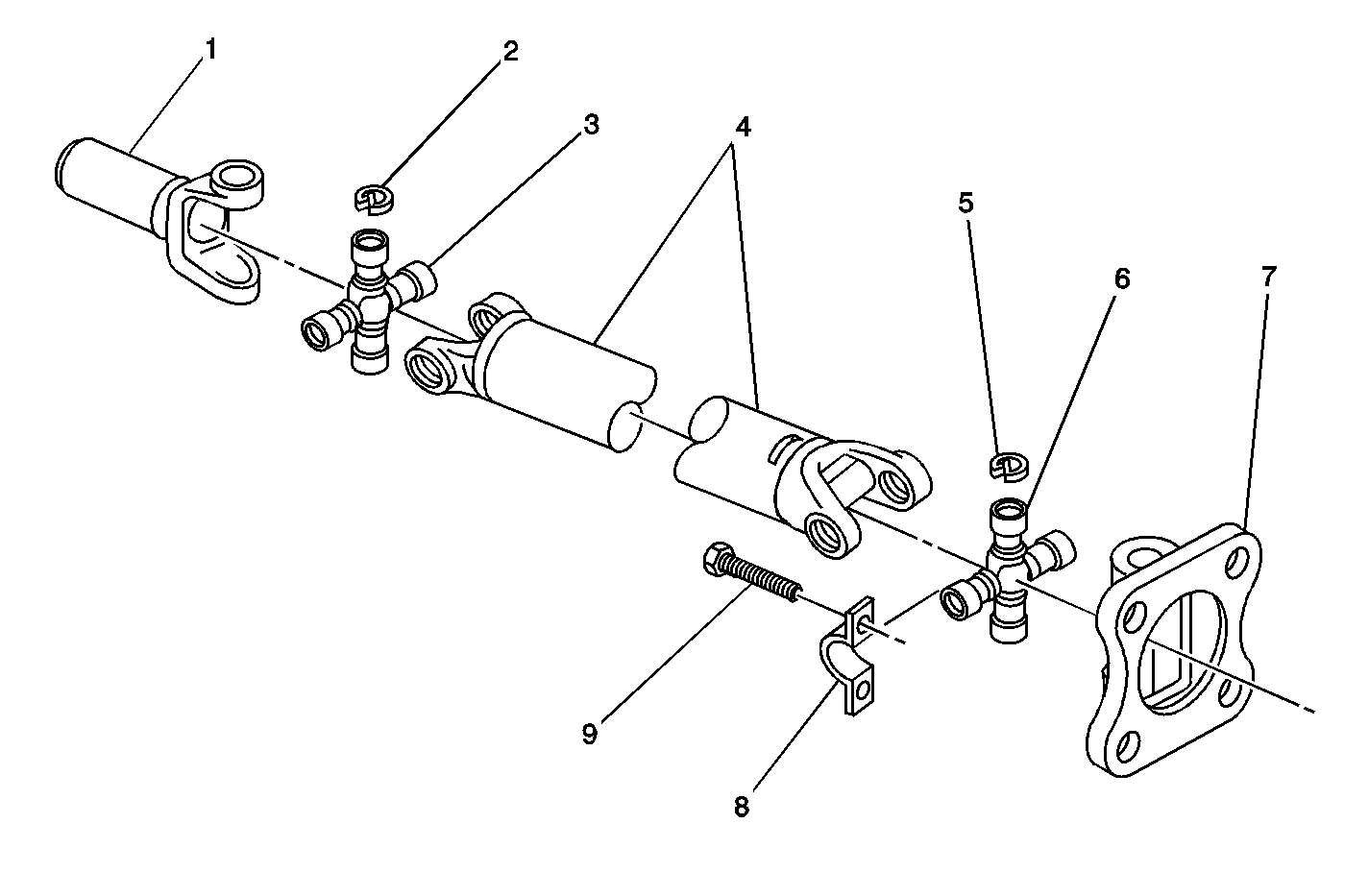 1
2
3
4
5
6
7
9
8