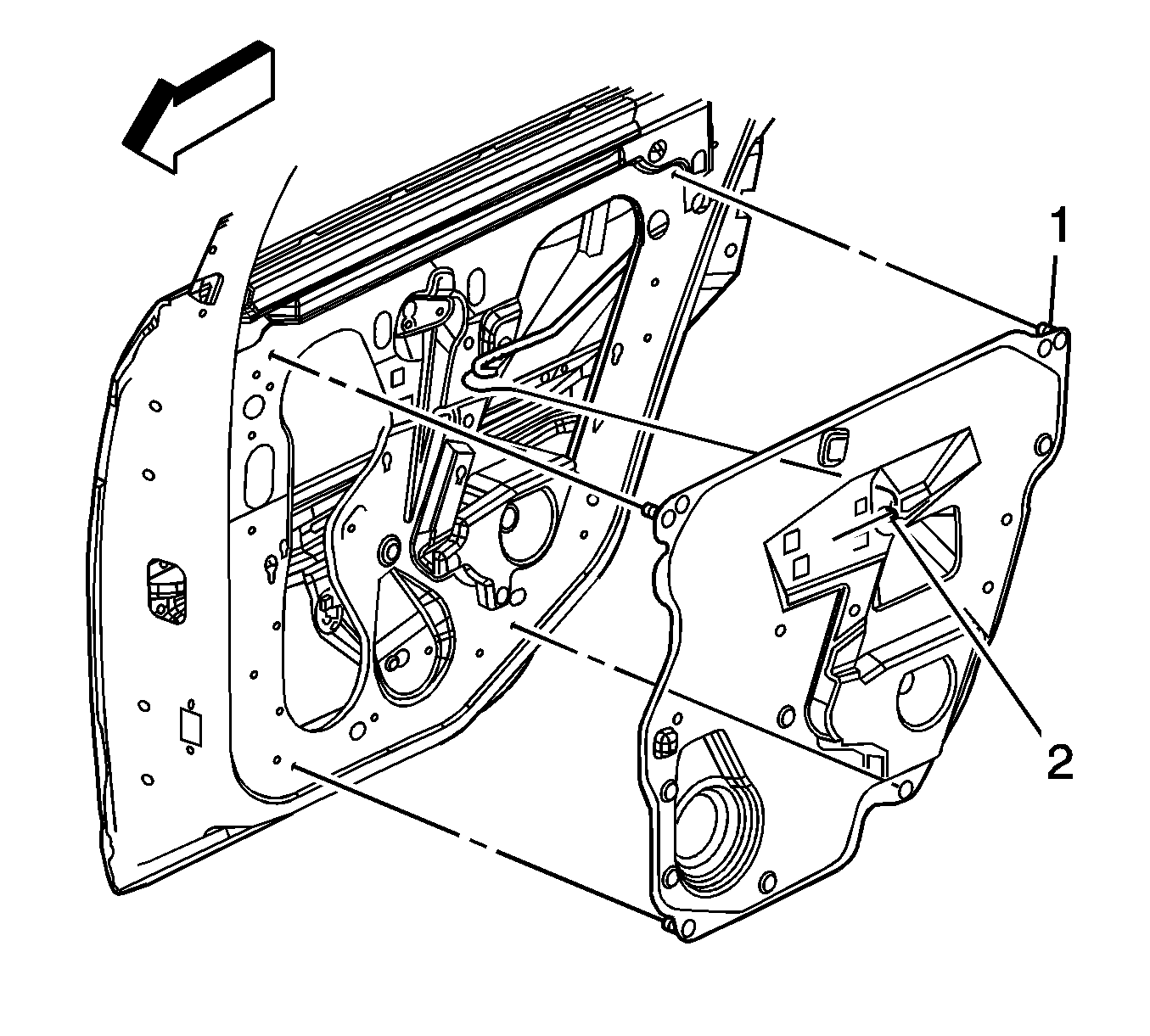 1
2