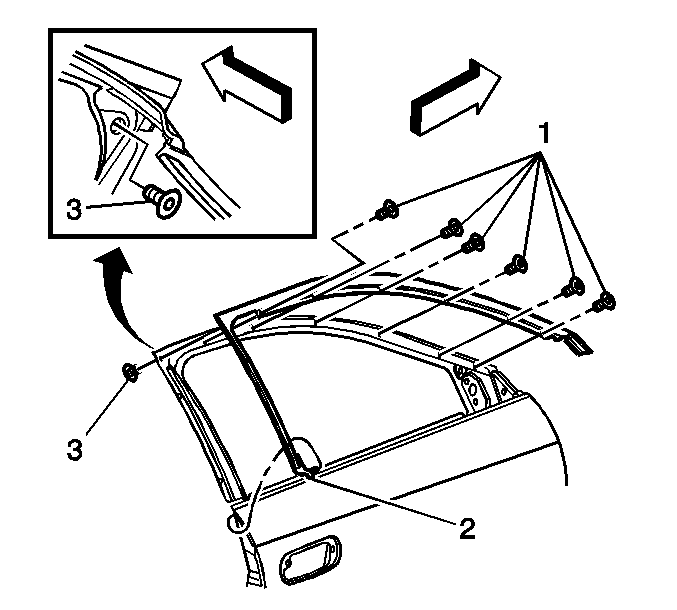 3
1
3
2