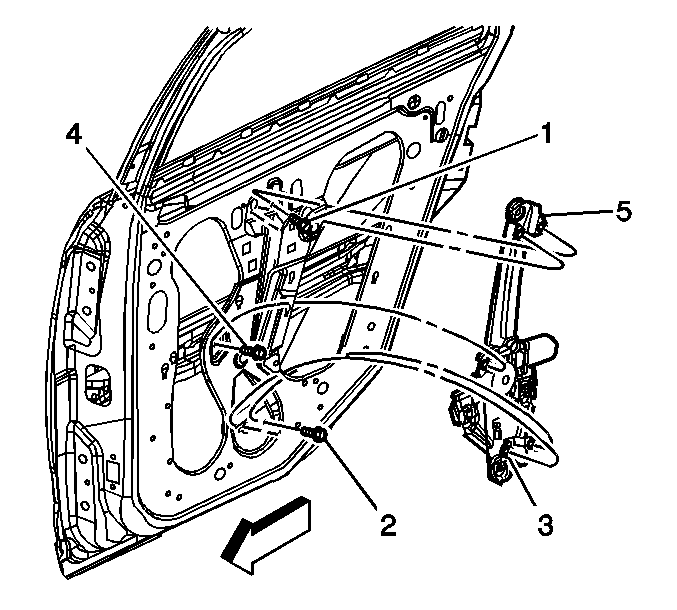 4
1
5
2
3