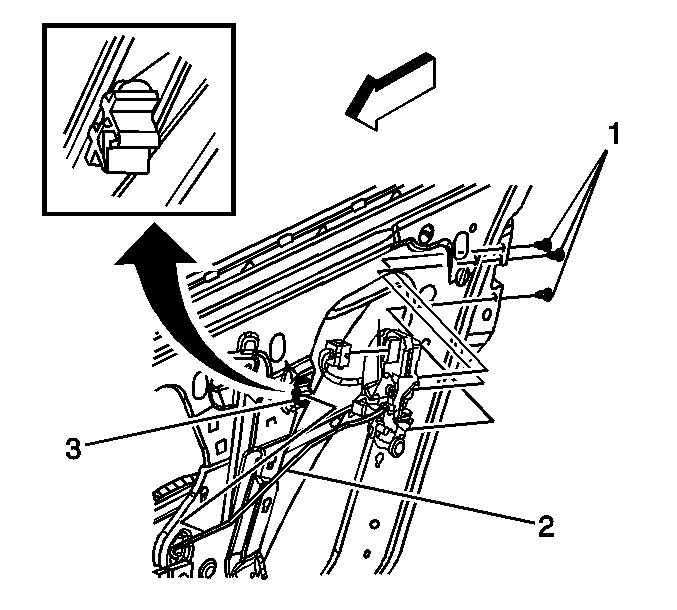 1

3

2