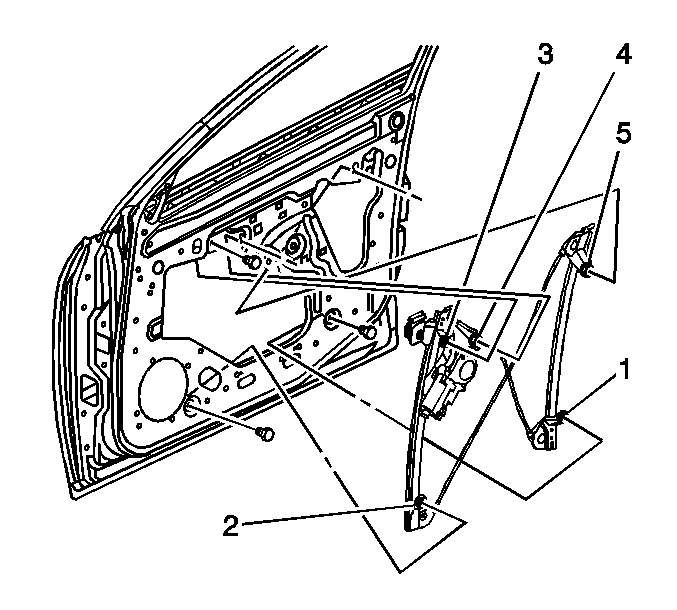 3
4
5
1
2