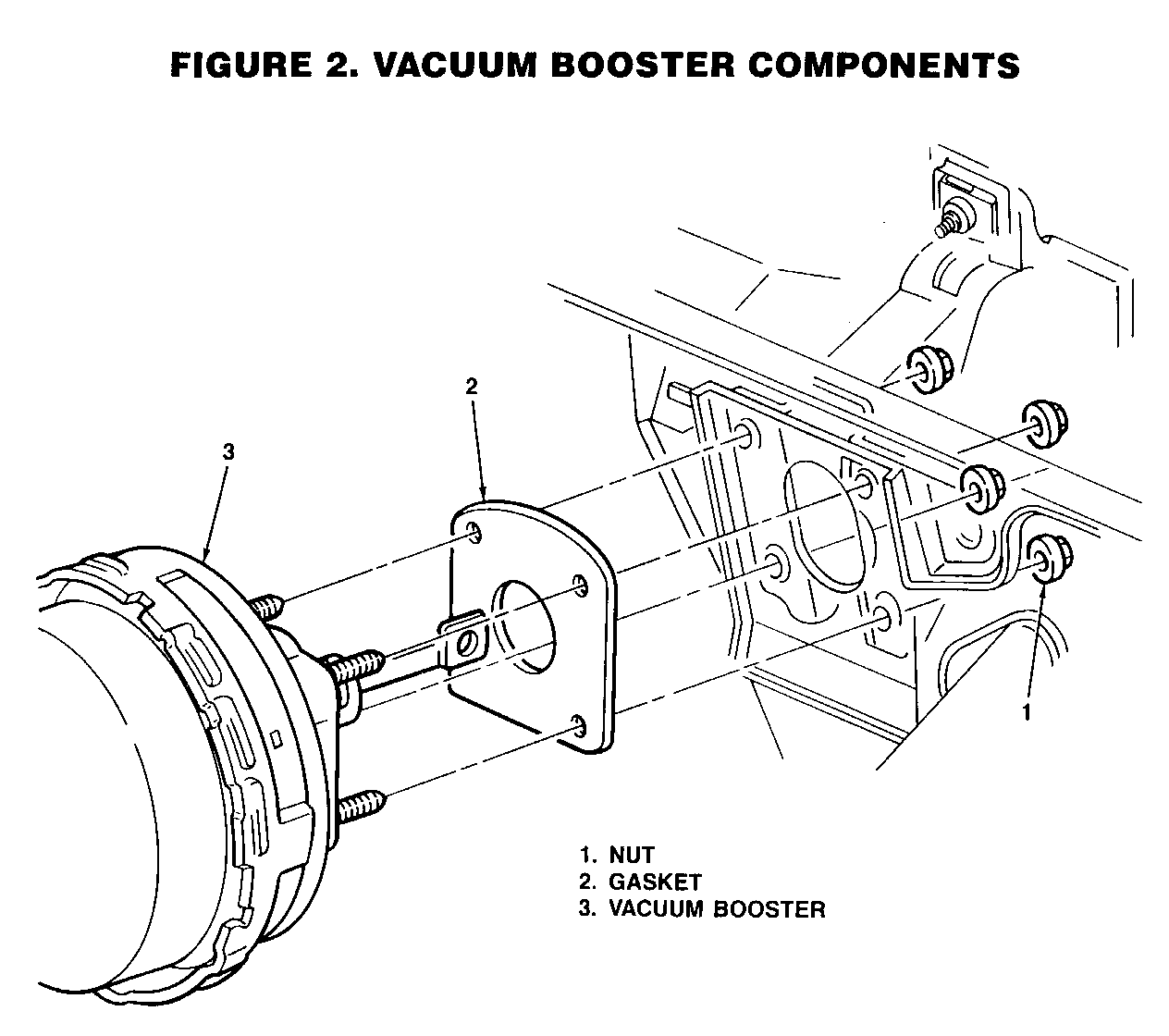 FIGURE 2. VACUUM BOOSTER COMPONENTS

2

3

1

1. NUT
2. GASKET
3. VACUUM BOOSTER