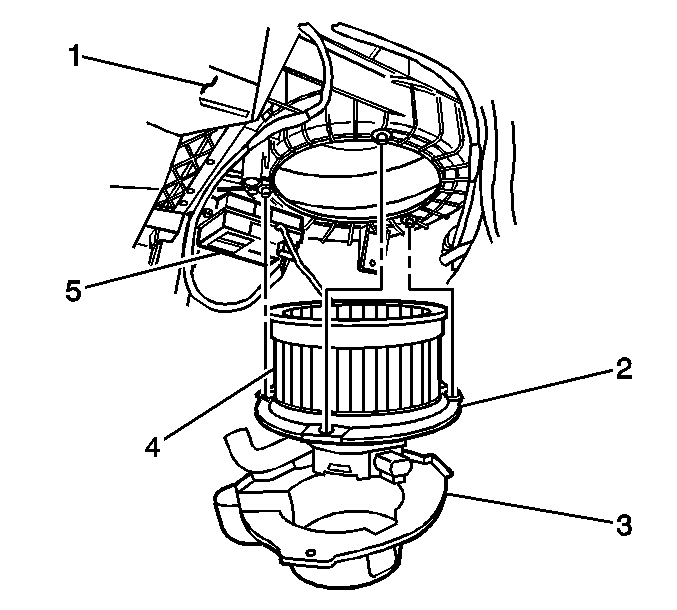 1
5
2
4
3