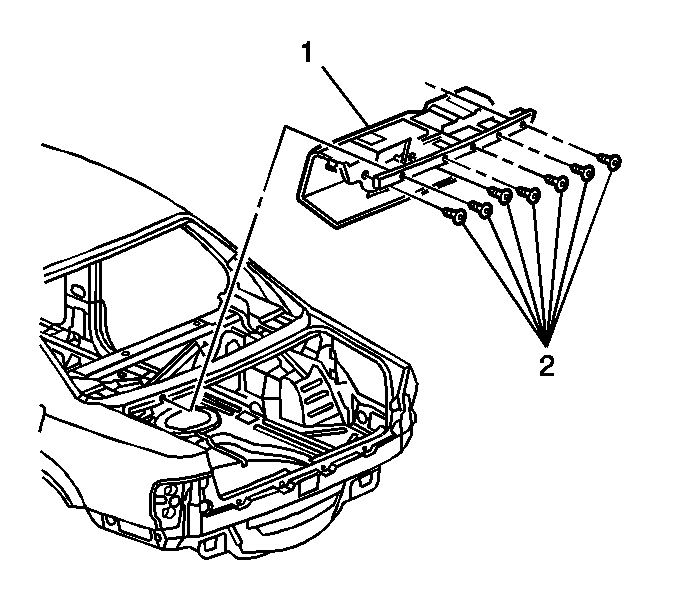 1

2