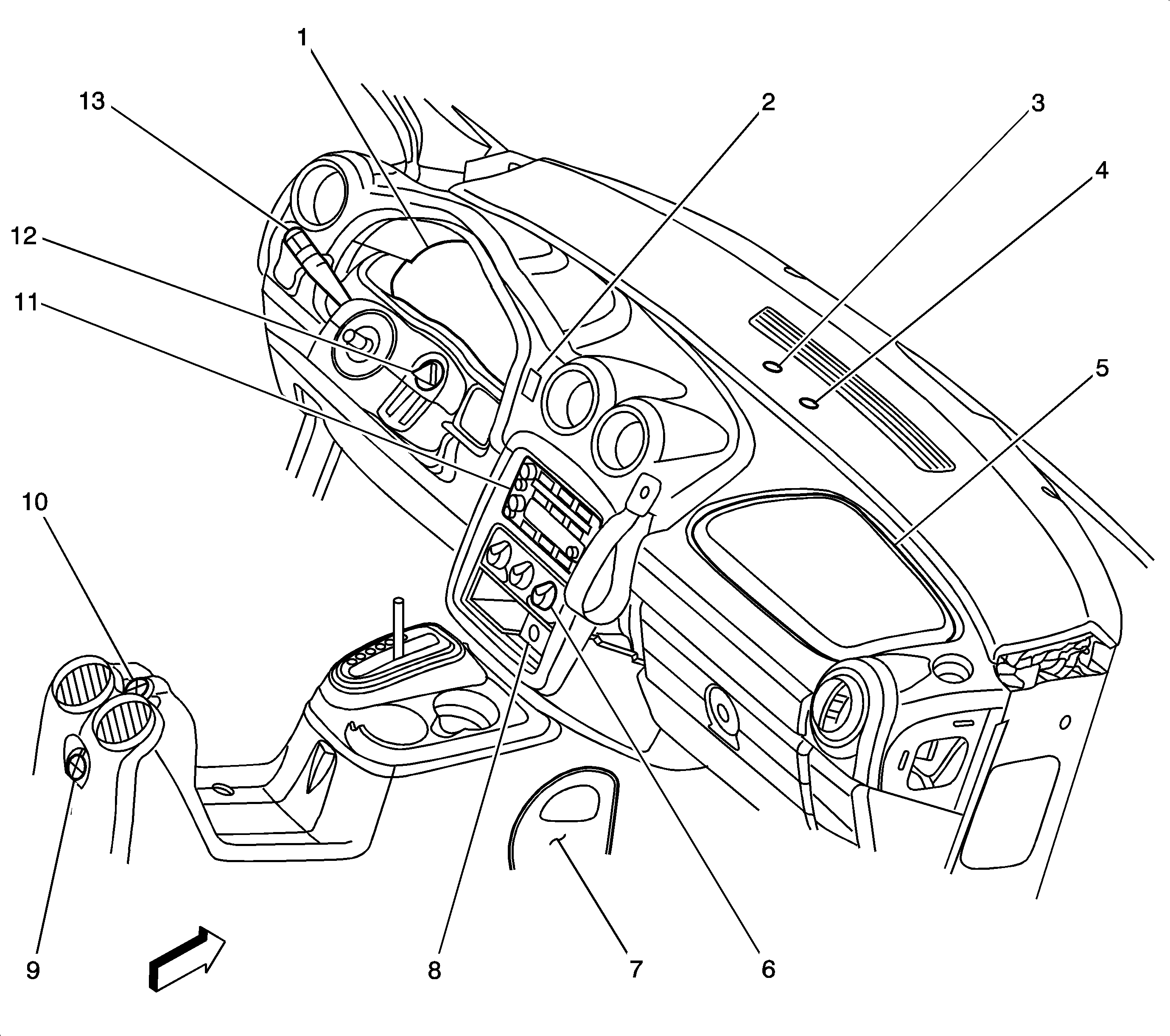 1
13
2
3
4
12
11
5
10
9
8
7
6