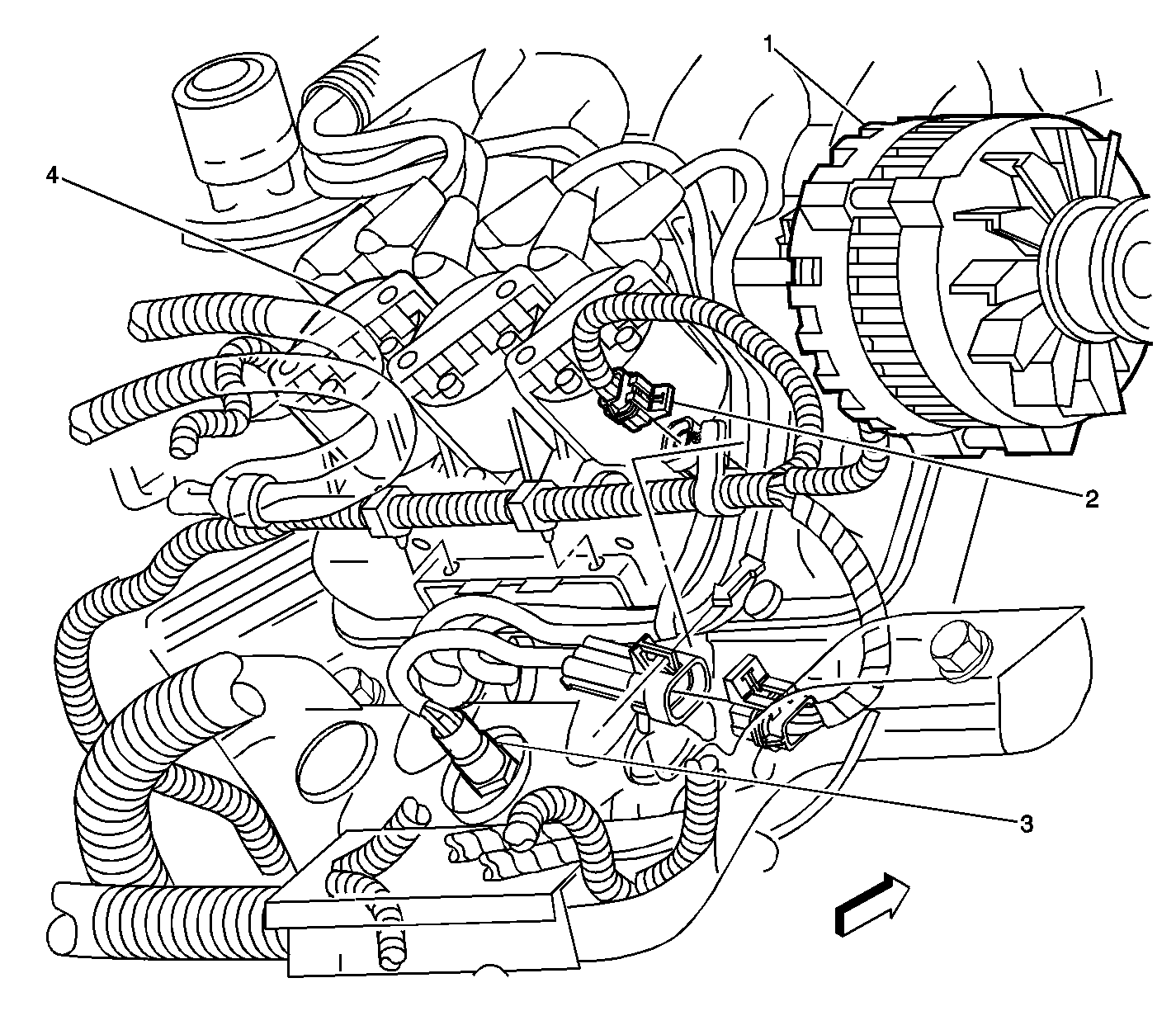 1
4
2
3