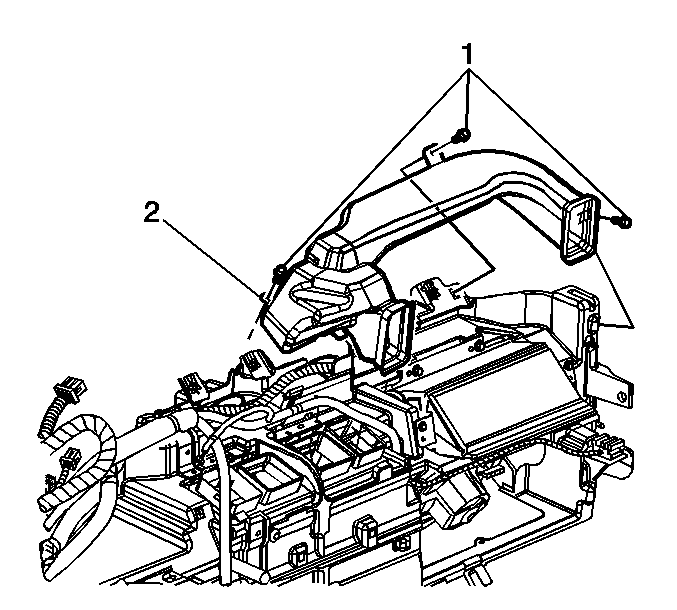 1
2