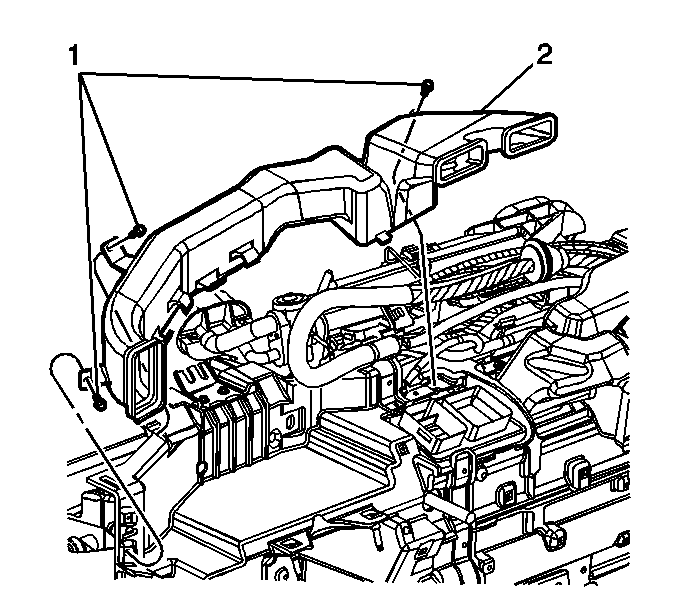 1
2