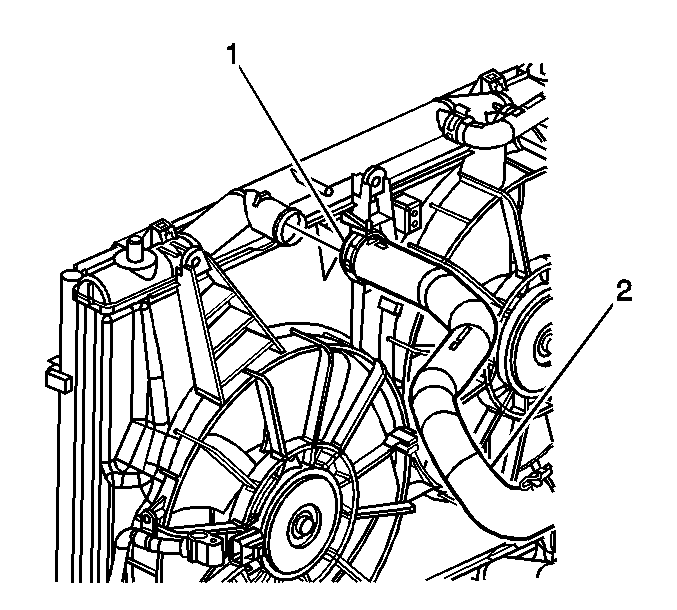 1

2