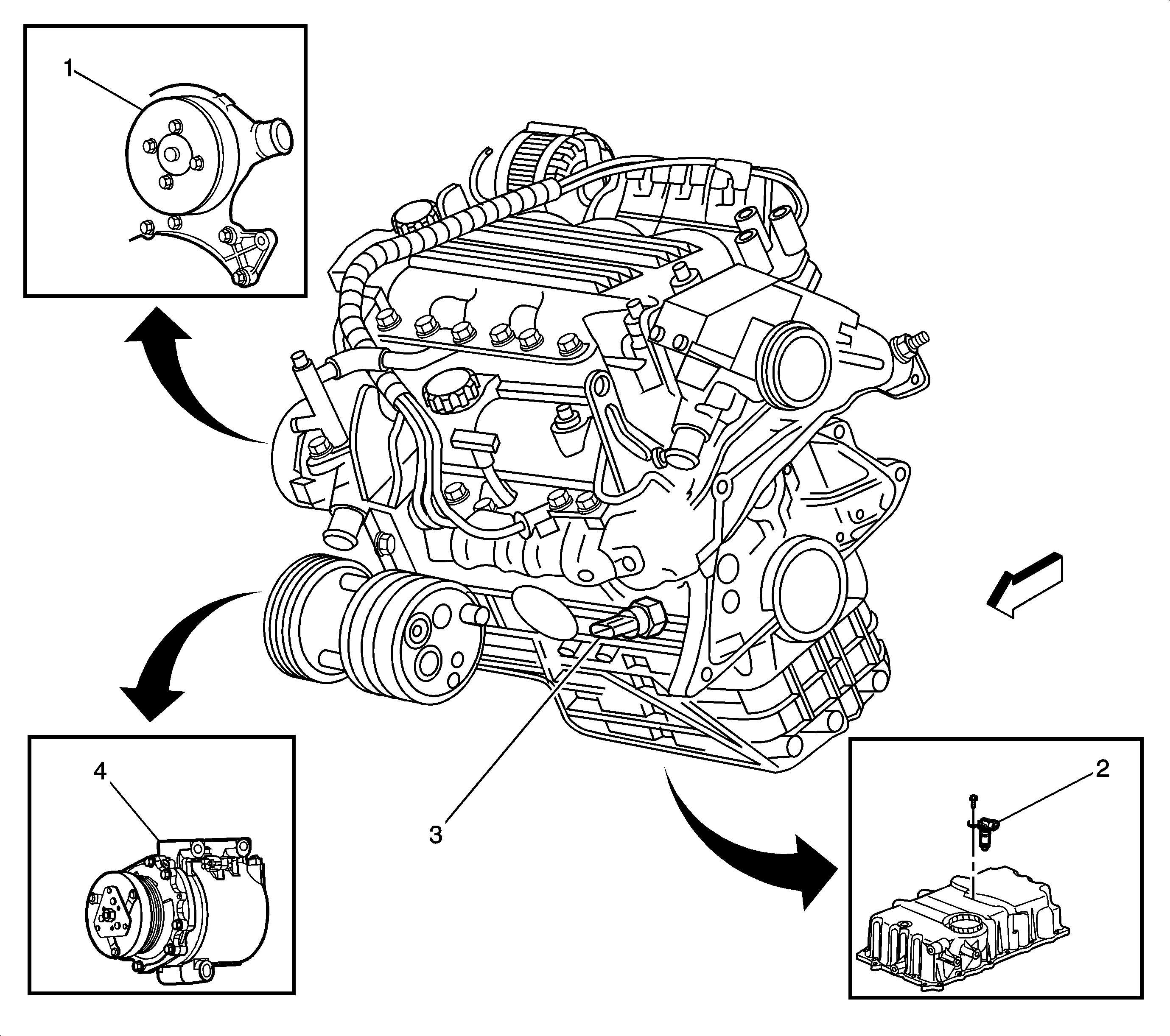 1

4

3

2