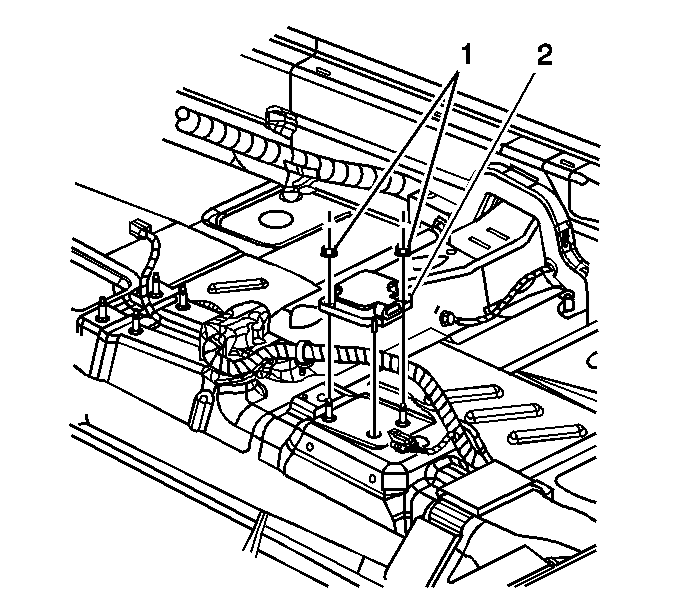 1
2