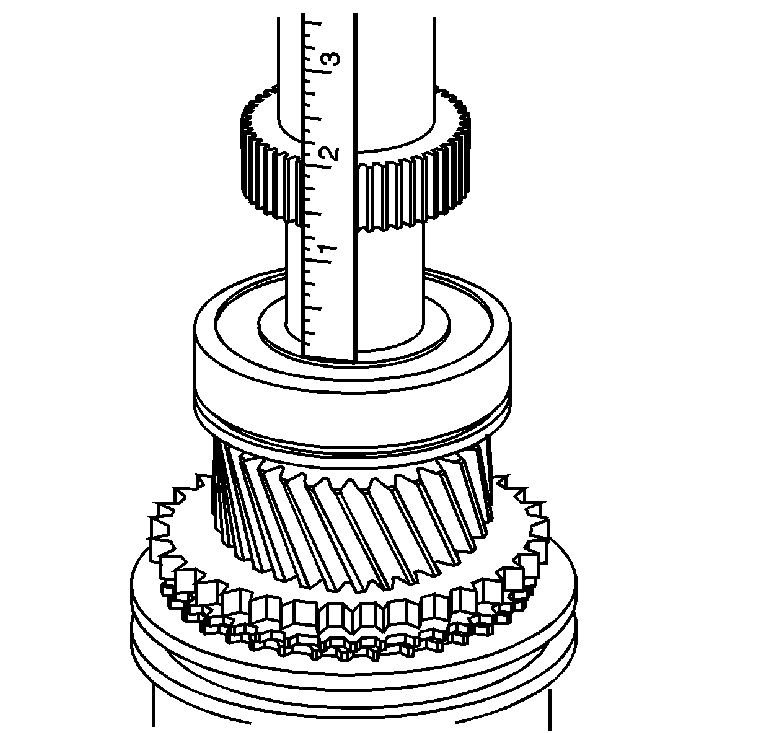 3
2
1